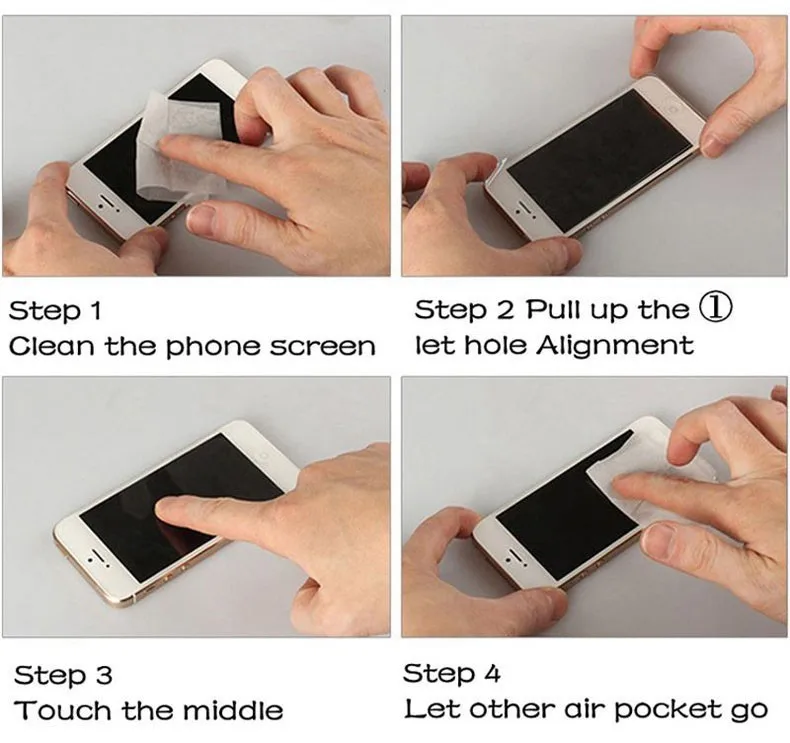 Step 1
Clean the phone screen

Step 2 Pull up the ①
let hole Alignment

Step 3
Touch the middle

Step 4
Let other air pocket go