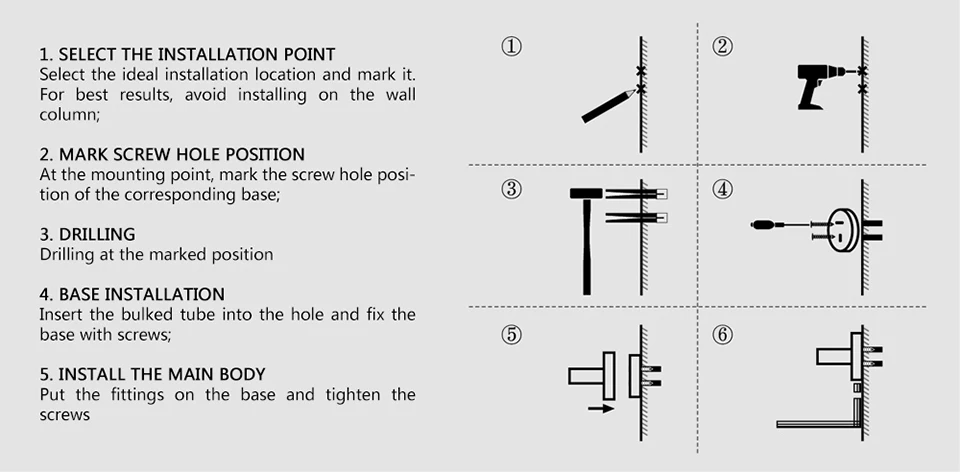 1. SELECT THE INSTALLATION POINT
Select the ideal installation location and mark it. For best results, avoid installing on the wall column;

2. MARK SCREW HOLE POSITION
At the mounting point, mark the screw hole position of the corresponding base;

3. DRILLING
Drilling at the marked position

4. BASE INSTALLATION
Insert the bulked tube into the hole and fix the base with screws;

5. INSTALL THE MAIN BODY
Put the fittings on the base and tighten the screws

①

②

③

④

⑤

⑥