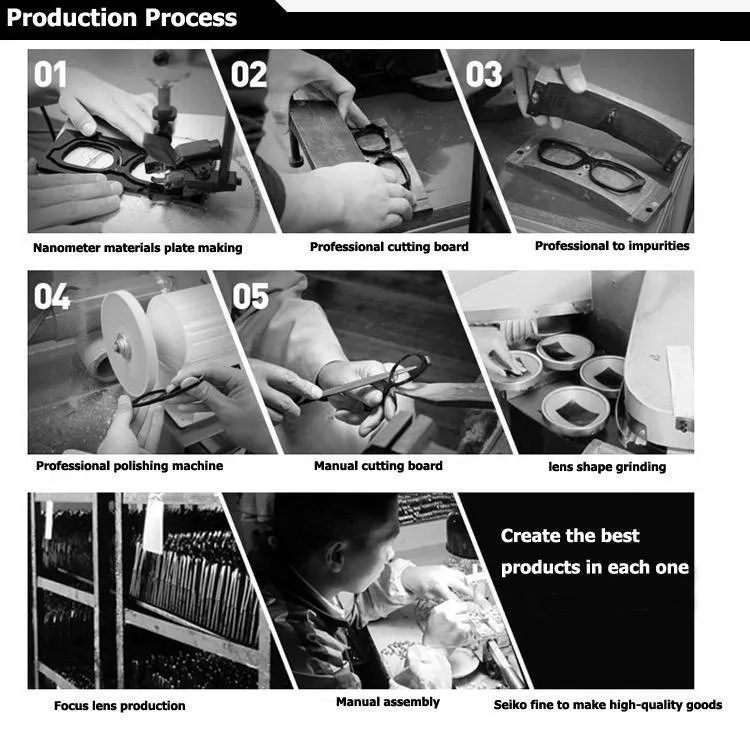 Production Process

01

Nanometer materials plate making

02

Professional cutting board

03

Professional to impurities

04

Professional polishing machine

05

Manual cutting board

lens shape grinding

Focus lens production

Manual assembly

Create the best products in each one

Seiko fine to make high-quality goods