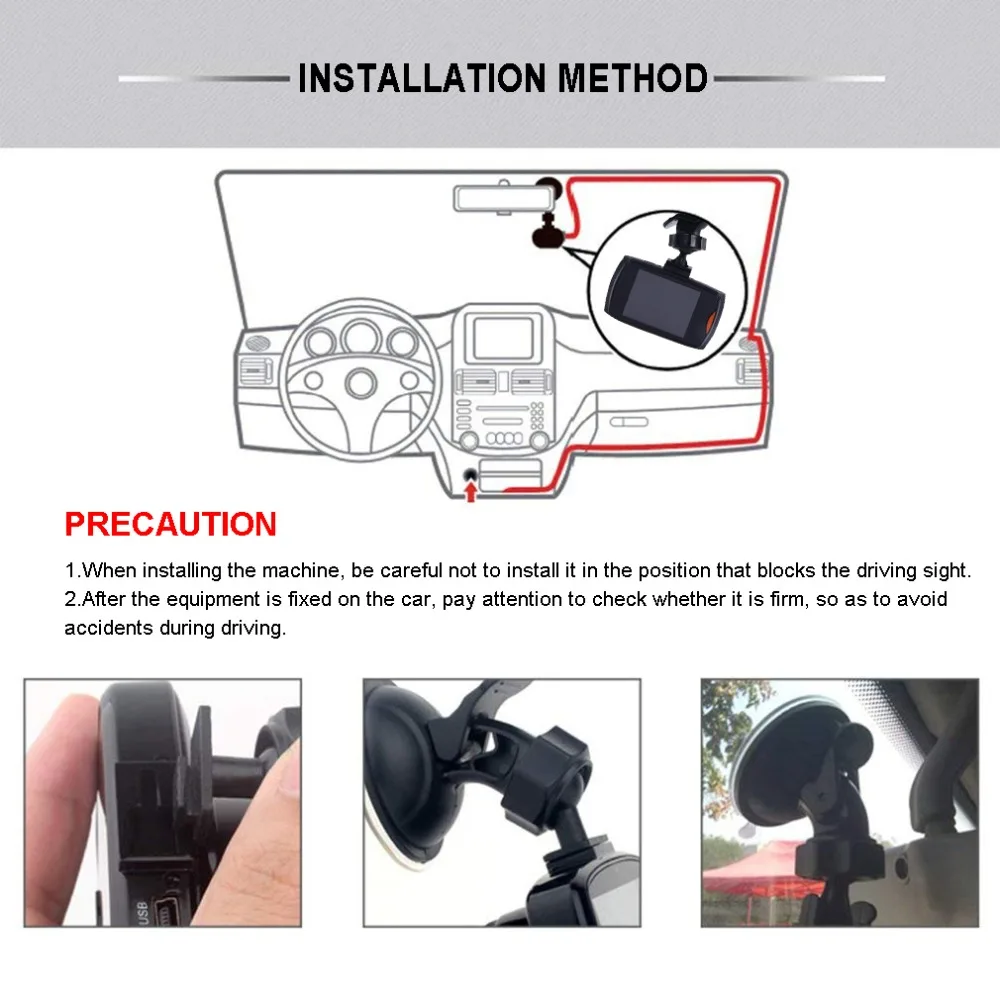 INSTALLATION METHOD

PRECAUTION

1.When installing the machine, be careful not to install it in the position that blocks the driving sight.
2.After the equipment is fixed on the car, pay attention to check whether it is firm, so as to avoid accidents during driving.

USB