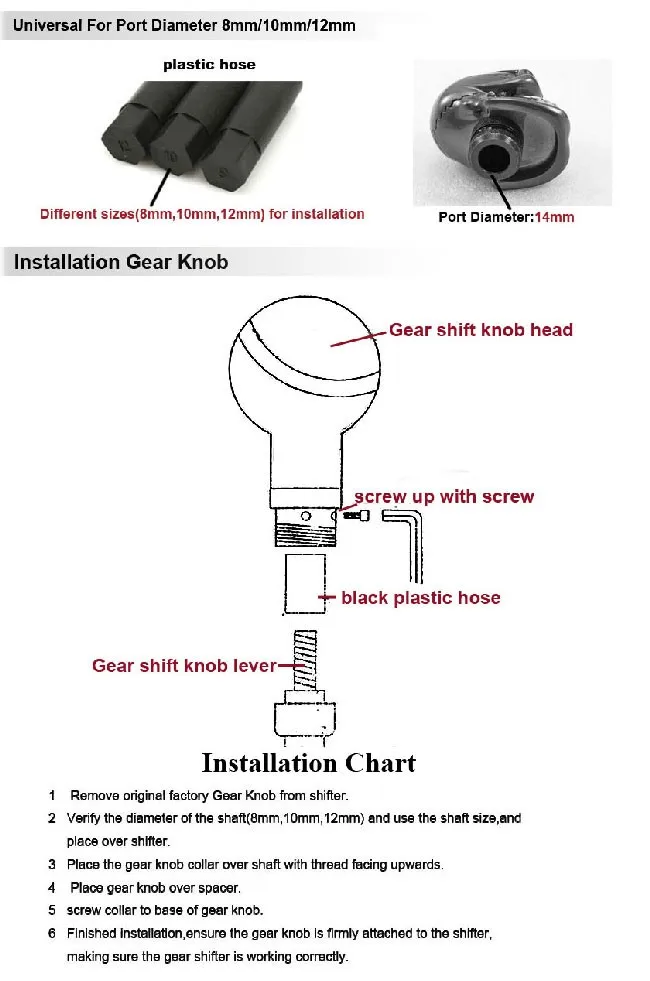 Universal For Port Diameter 8mm/10mm/12mm

plastic hose

Different sizes(8mm,10mm,12mm) for installation

Port Diameter:14mm

Installation Gear Knob

Gear shift knob head

screw up with screw

black plastic hose

Gear shift knob lever

Installation Chart

1 Remove original factory Gear Knob from shifter.

2 Verify the diameter of the shaft(8mm,10mm,12mm) and use the shaft size,and place over shifter.

3 Place the gear knob collar over shaft with thread facing upwards.

4 Place gear knob over spacer.

5 screw collar to base of gear knob.

6 Finished installation,ensure the gear knob is firmly attached to the shifter, making sure the gear shifter is working correctly.