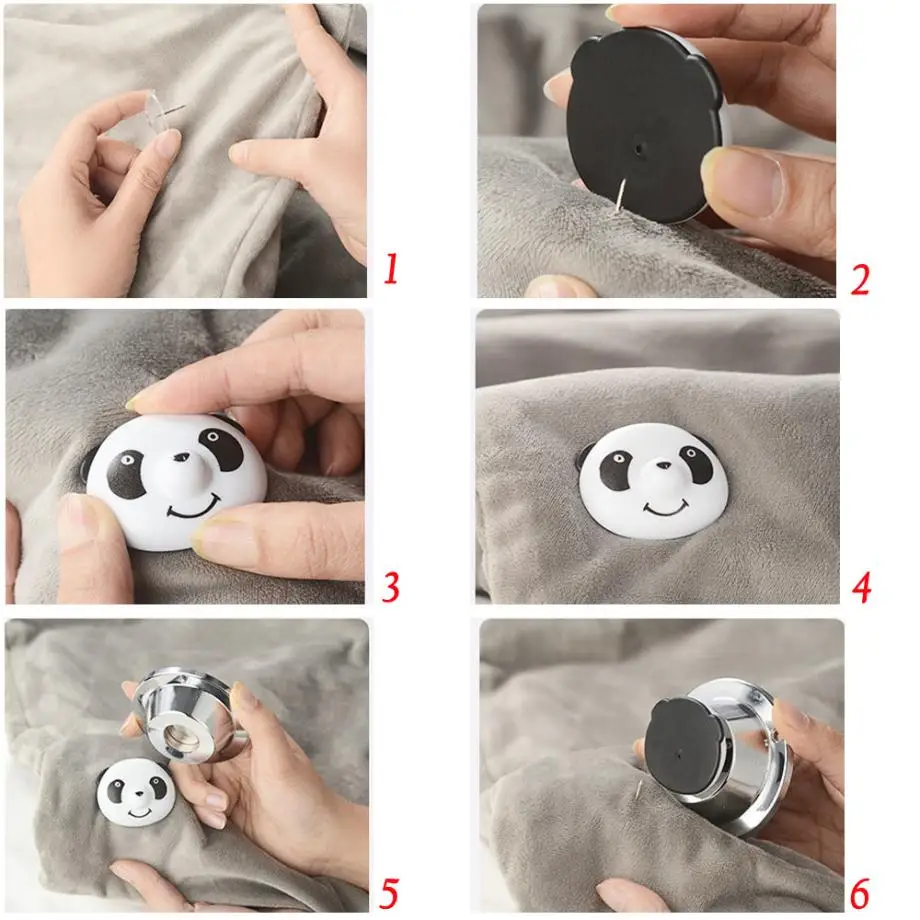 1

2

3

4

5

6