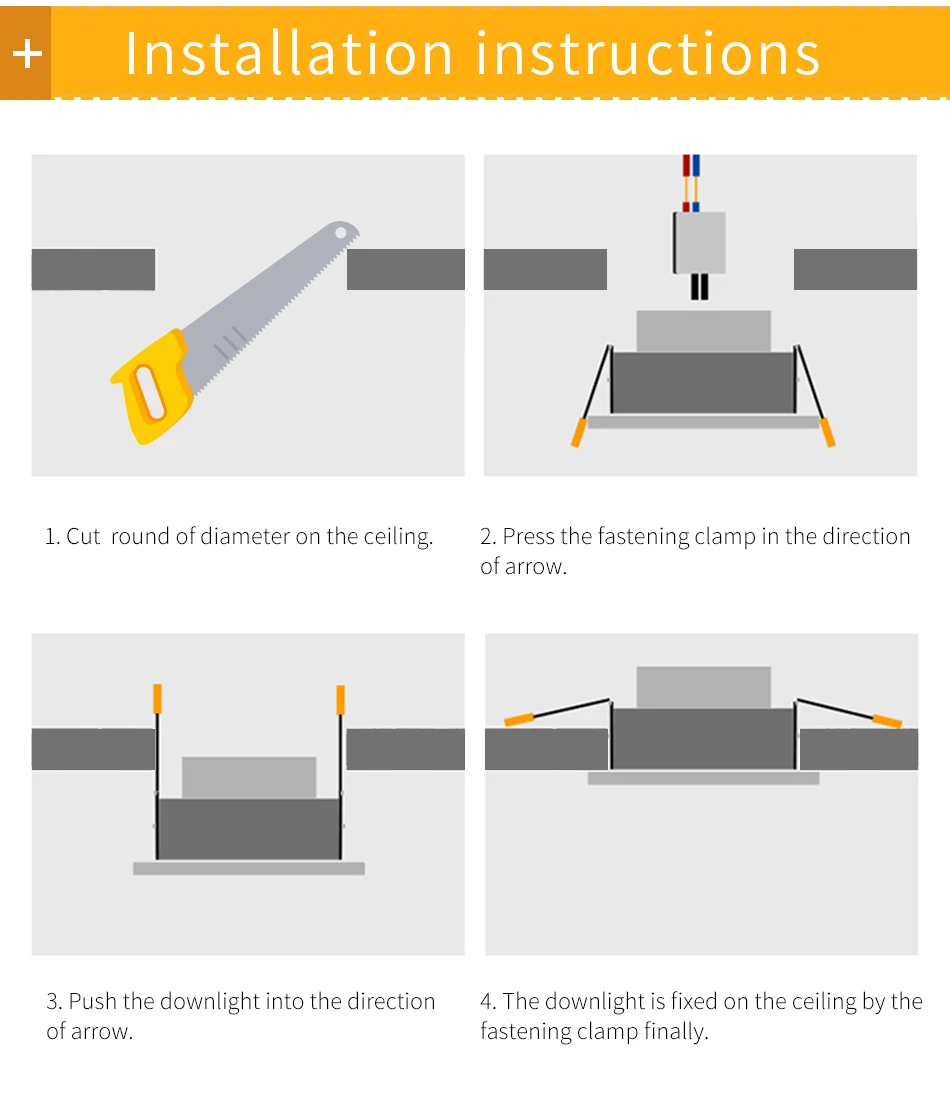 + Installation instructions

1. Cut  round of diameter on the ceiling.

2. Press the fastening clamp in the direction of arrow.

3. Push the downlight into the direction of arrow.

4. The downlight is fixed on the ceiling by the fastening clamp finally.