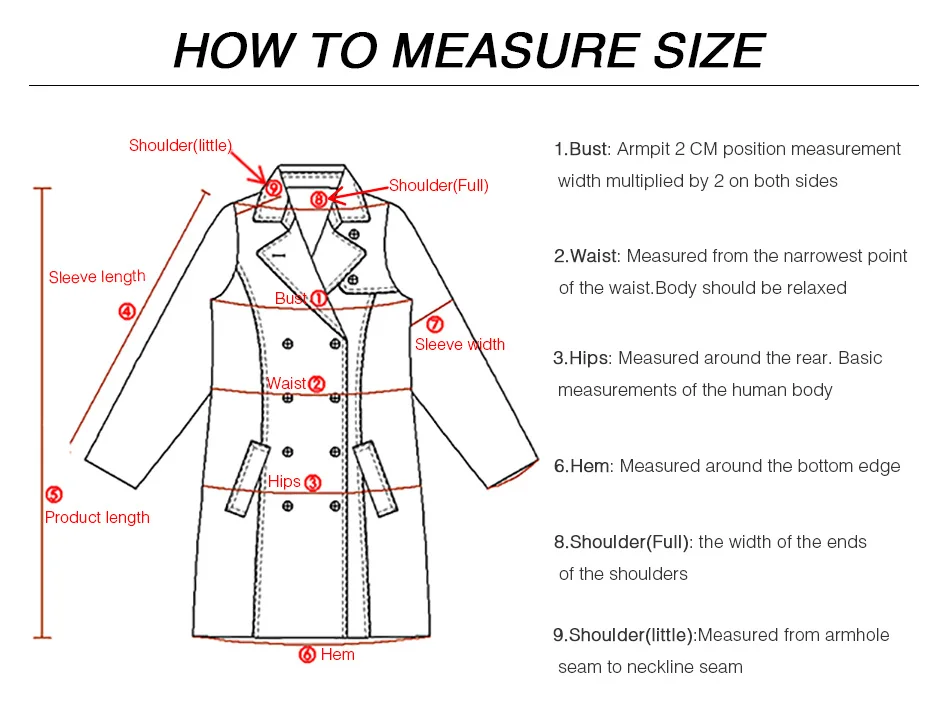 HOW TO MEASURE SIZE

Shoulder(little)
9
8
Shoulder(Full)
Sleeve length
4
Bust 1
7
Sleeve width
Waist 2
Hips 3
5
Product length
6 Hem

1.Bust: Armpit 2 CM position measurement width multiplied by 2 on both sides

2.Waist: Measured from the narrowest point of the waist.Body should be relaxed

3.Hips: Measured around the rear. Basic measurements of the human body

6.Hem: Measured around the bottom edge

8.Shoulder(Full): the width of the ends of the shoulders

9.Shoulder(little):Measured from armhole seam to neckline seam