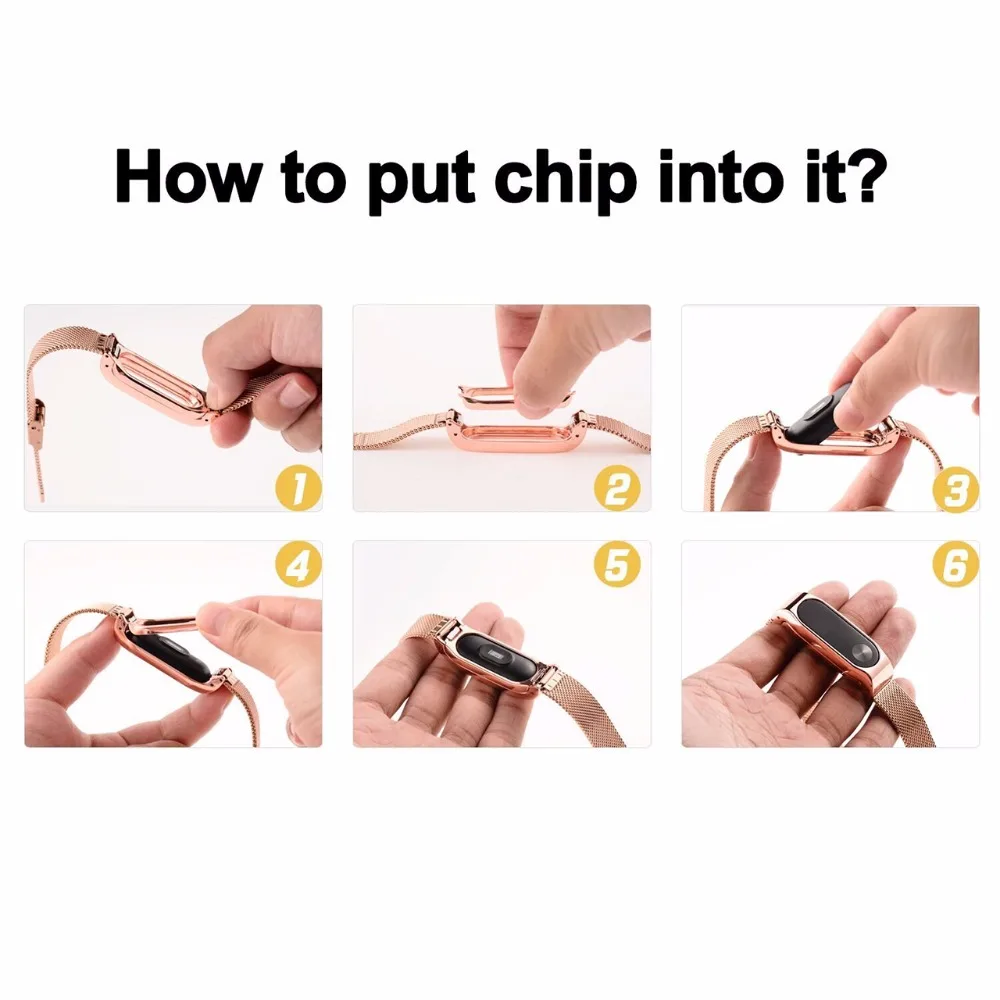 How to put chip into it?

1

2

3

4

5

6