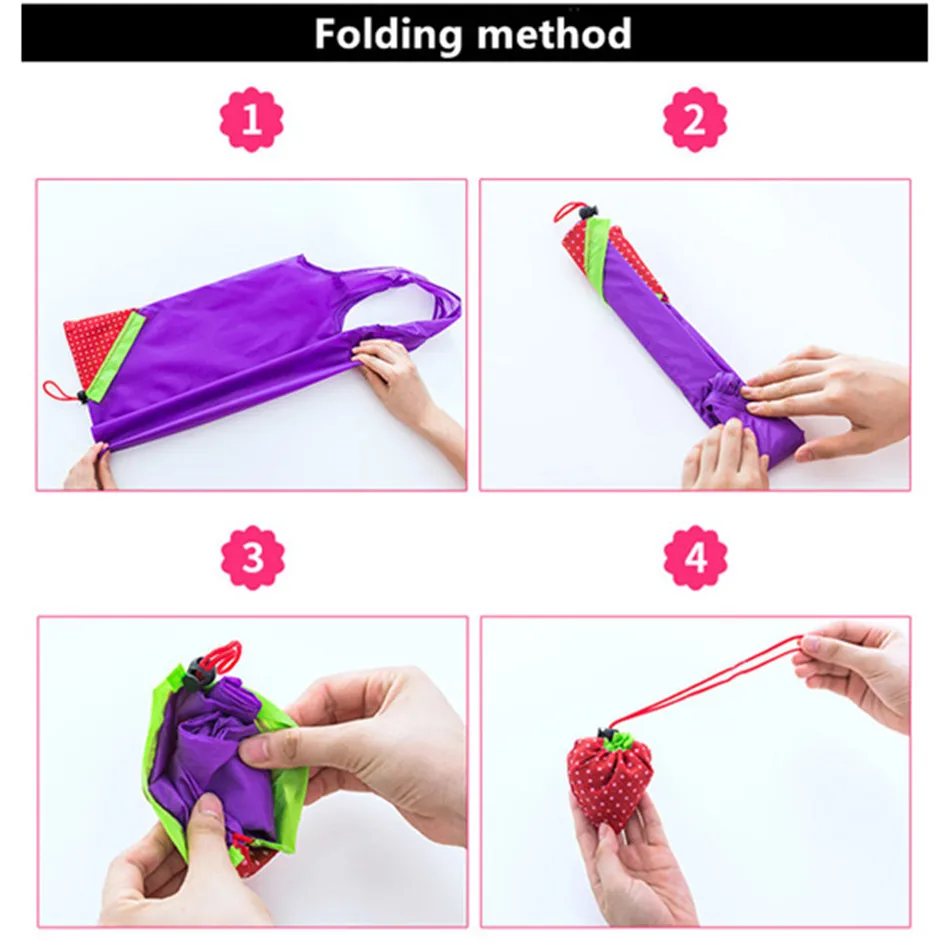 Folding method

1

2

3

4