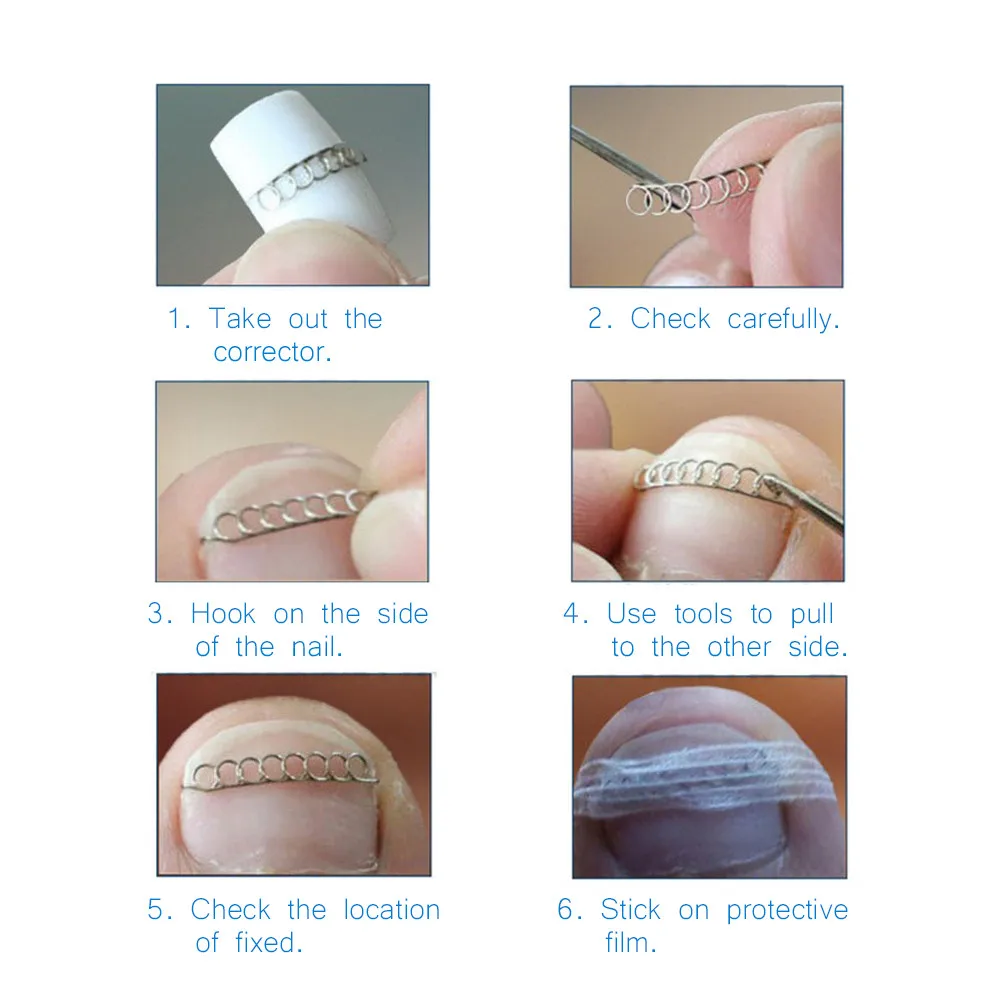 1. Take out the corrector.

2. Check carefully.

3. Hook on the side of the nail.

4. Use tools to pull to the other side.

5. Check the location of fixed.

6. Stick on protective film.