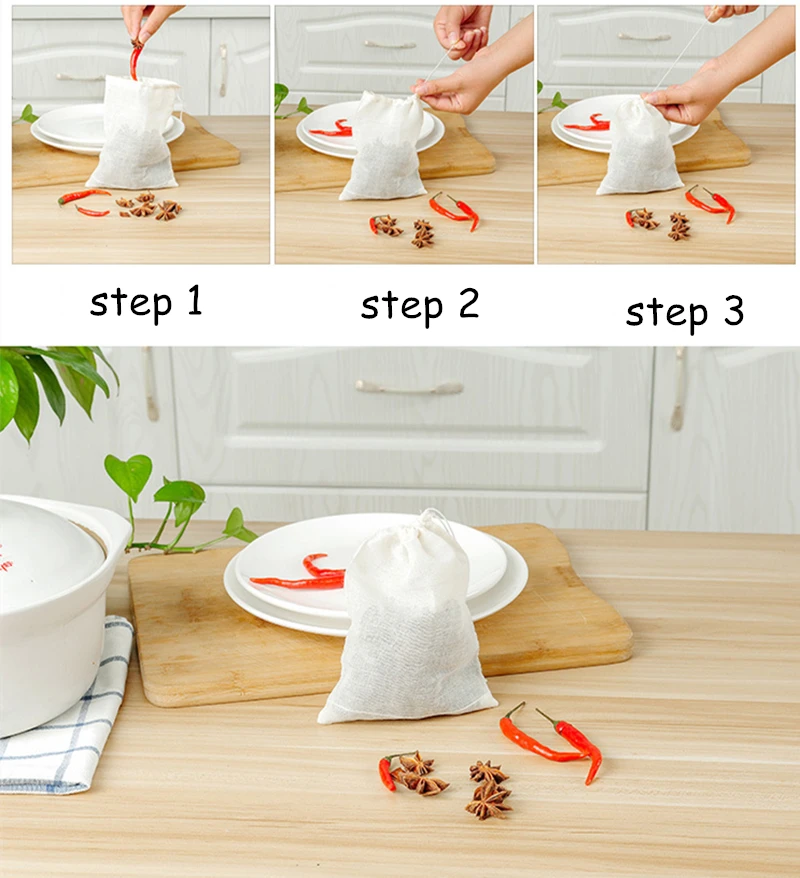 step 1

step 2

step 3