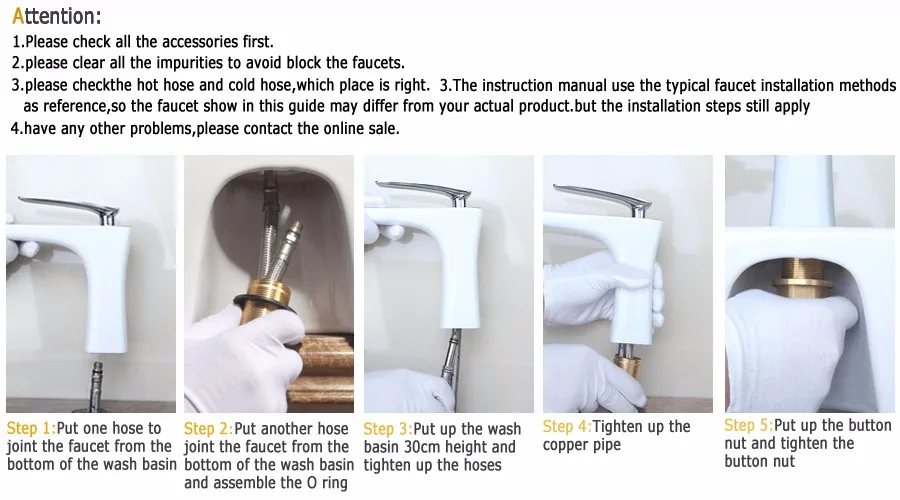 Attention:
1.Please check all the accessories first.
2.please clear all the impurities to avoid block the faucets.
3.please checkthe hot hose and cold hose,which place is right. 3.The instruction manual use the typical faucet installation methods as reference,so the faucet show in this guide may differ from your actual product.but the installation steps still apply
4.have any other problems,please contact the online sale.

Step 1:Put one hose to joint the faucet from the bottom of the wash basin

Step 2:Put another hose joint the faucet from the bottom of the wash basin and assemble the O ring

Step 3:Put up the wash basin 30cm height and tighten up the hoses

Step 4:Tighten up the copper pipe

Step 5:Put up the button nut and tighten the button nut