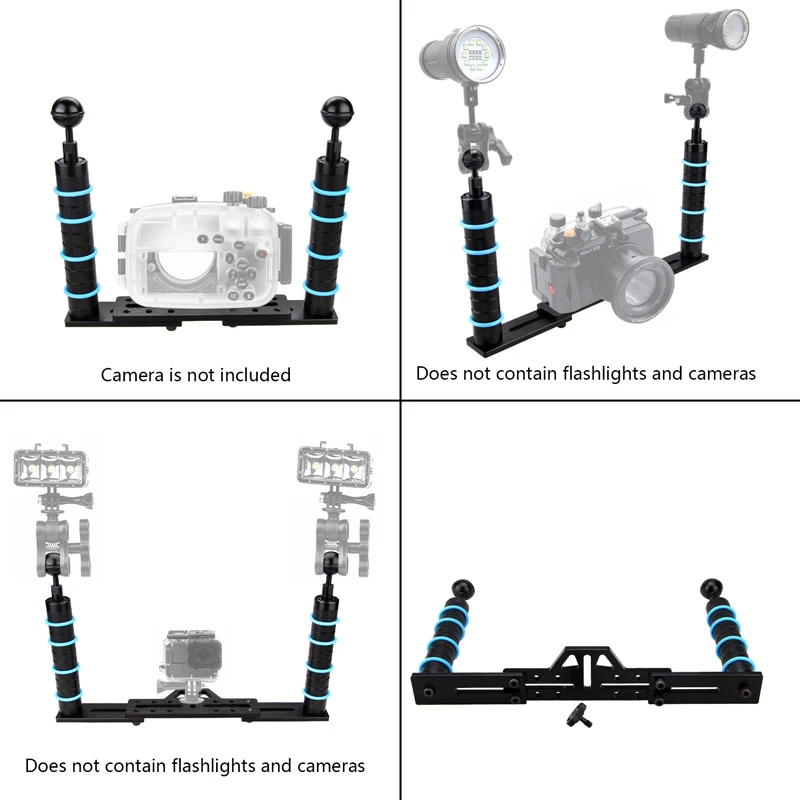 Camera is not included

Does not contain flashlights and cameras

Does not contain flashlights and cameras