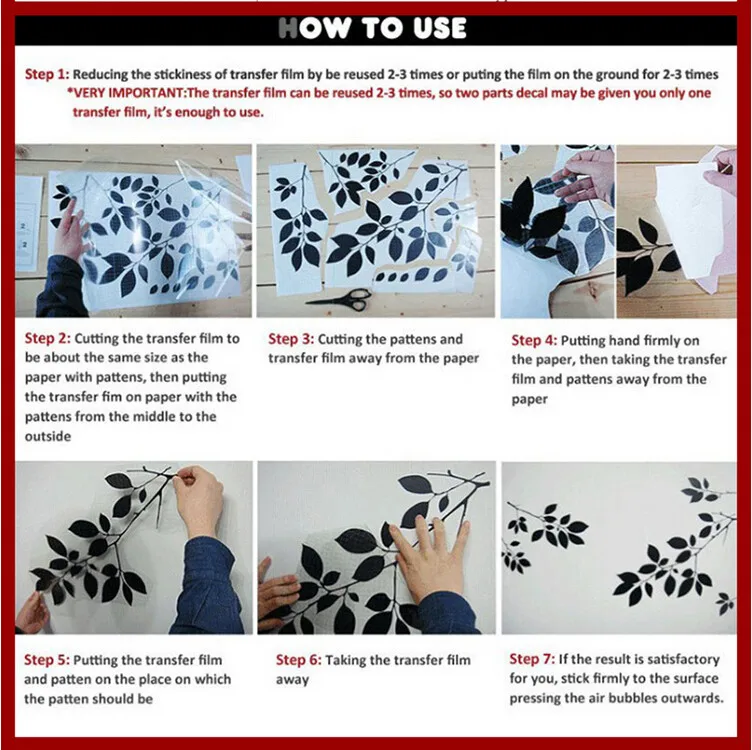 HOW TO USE

Step 1: Reducing the stickiness of transfer film by be reused 2-3 times or puting the film on the ground for 2-3 times
*VERY IMPORTANT:The transfer film can be reused 2-3 times, so two parts decal may be given you only one transfer film, it's enough to use.

2
2

Step 2: Cutting the transfer film to be about the same size as the paper with pattens, then putting the transfer fim on paper with the pattens from the middle to the outside

Step 3: Cutting the pattens and transfer film away from the paper

Step 4: Putting hand firmly on the paper, then taking the transfer film and pattens away from the paper

Step 5: Putting the transfer film and patten on the place on which the patten should be

Step 6: Taking the transfer film away

Step 7: If the result is satisfactory for you, stick firmly to the surface pressing the air bubbles outwards.