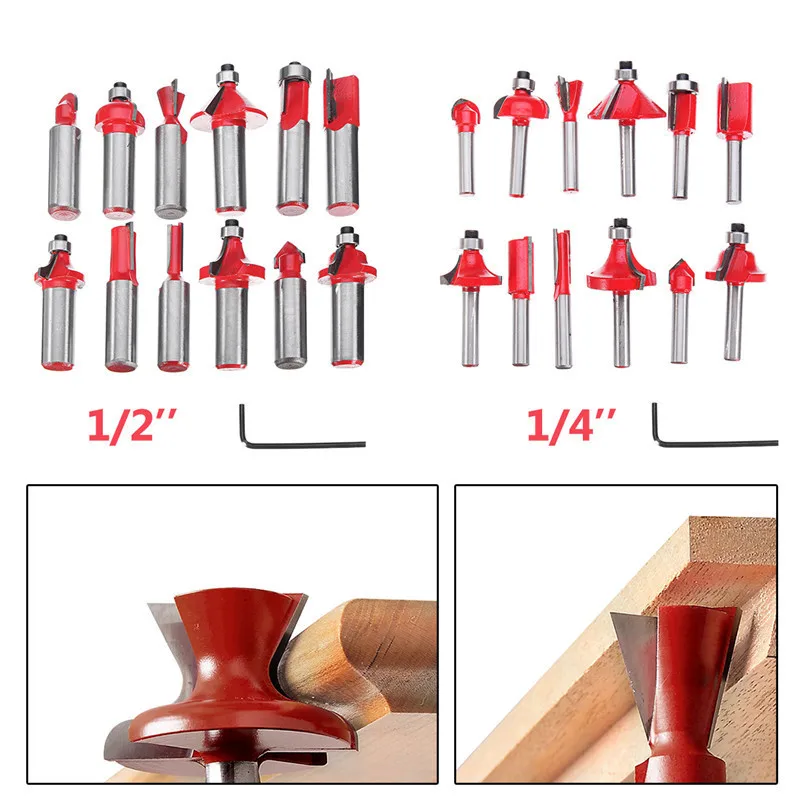 1/2''

1/4''