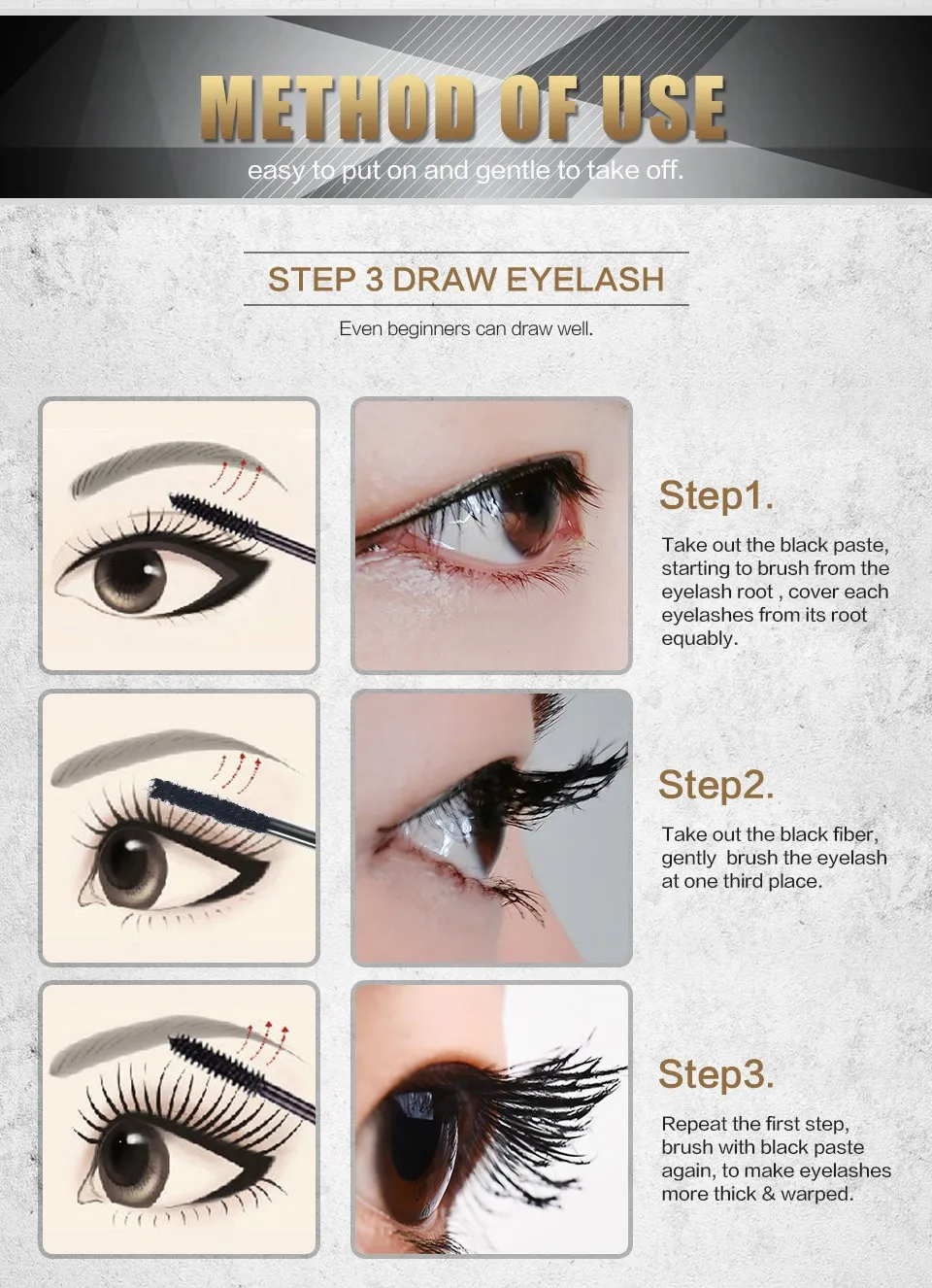 METHOD OF USE

easy to put on and gentle to take off.

STEP 3 DRAW EYELASH

Even beginners can draw well.

Step1.

Take out the black paste, starting to brush from the eyelash root , cover each eyelashes from its root equably.

Step2.

Take out the black fiber, gently brush the eyelash at one third place.

Step3.

Repeat the first step, brush with black paste again, to make eyelashes more thick & warped.