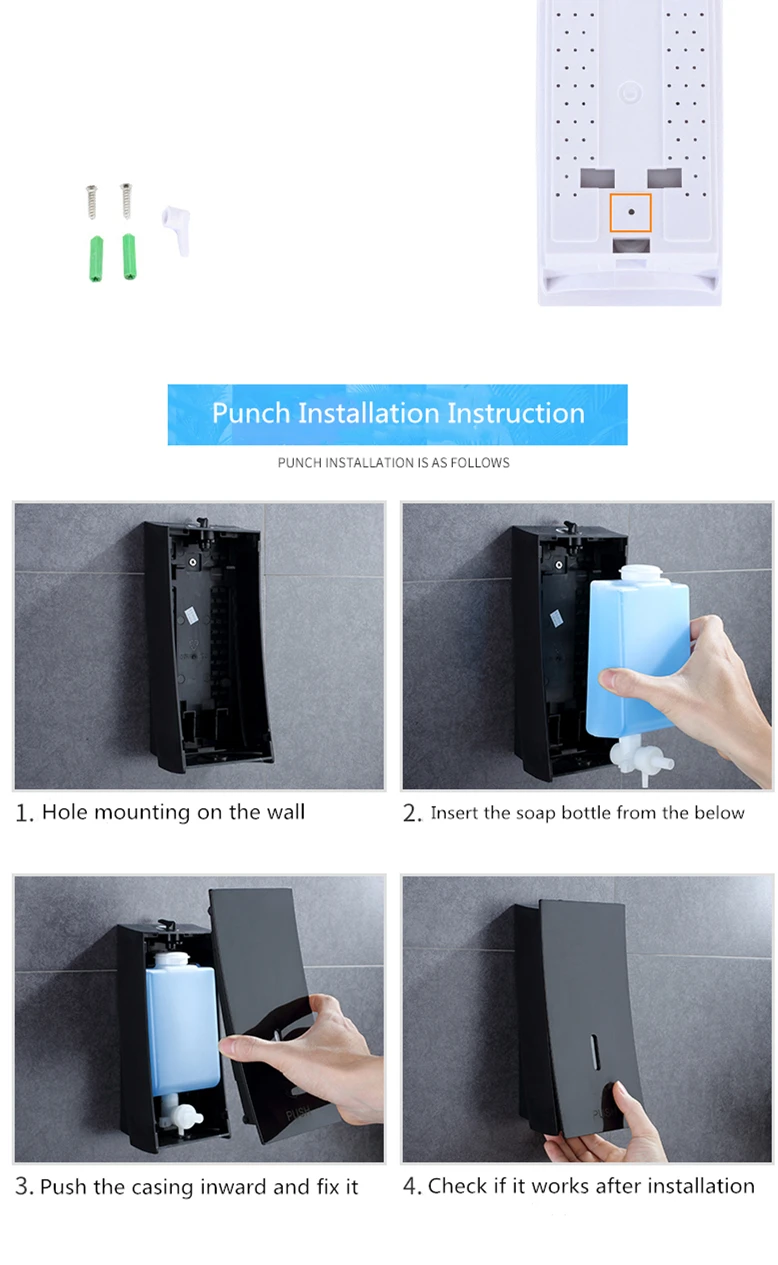 Punch Installation Instruction

PUNCH INSTALLATION IS AS FOLLOWS

1. Hole mounting on the wall

2. Insert the soap bottle from the below

PUSH

3. Push the casing inward and fix it

PUSH

4. Check if it works after installation