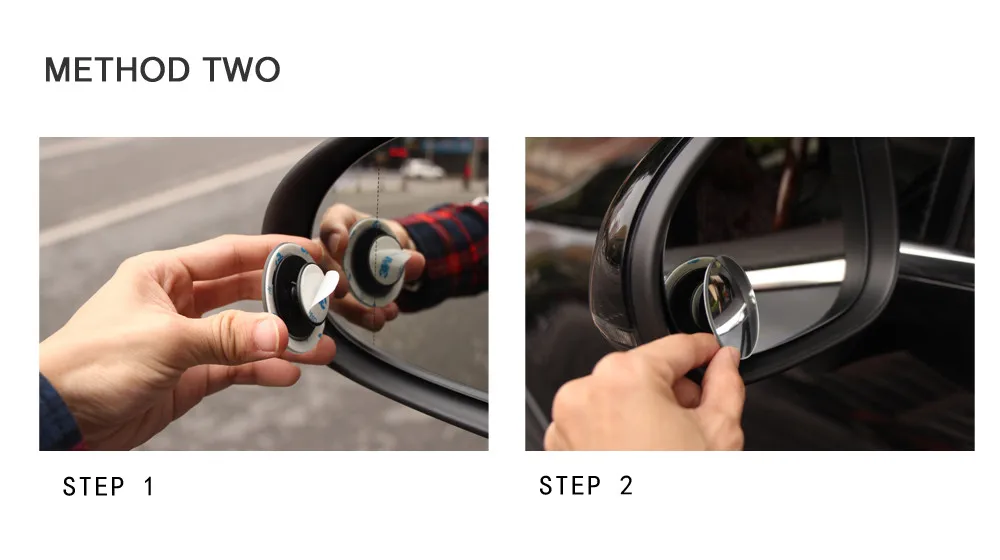 METHOD TWO

STEP 1

STEP 2