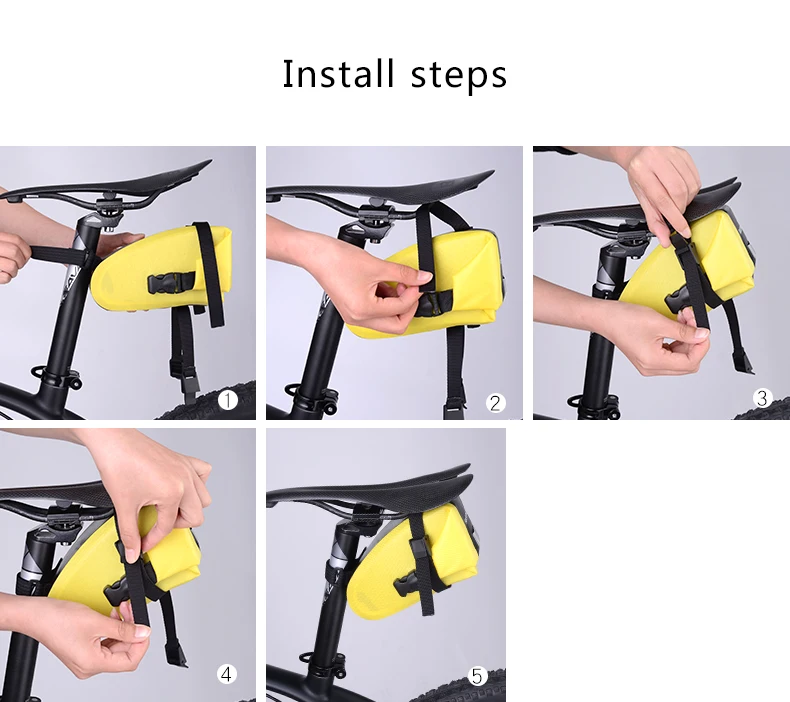 Install steps

1

2

3

4

5