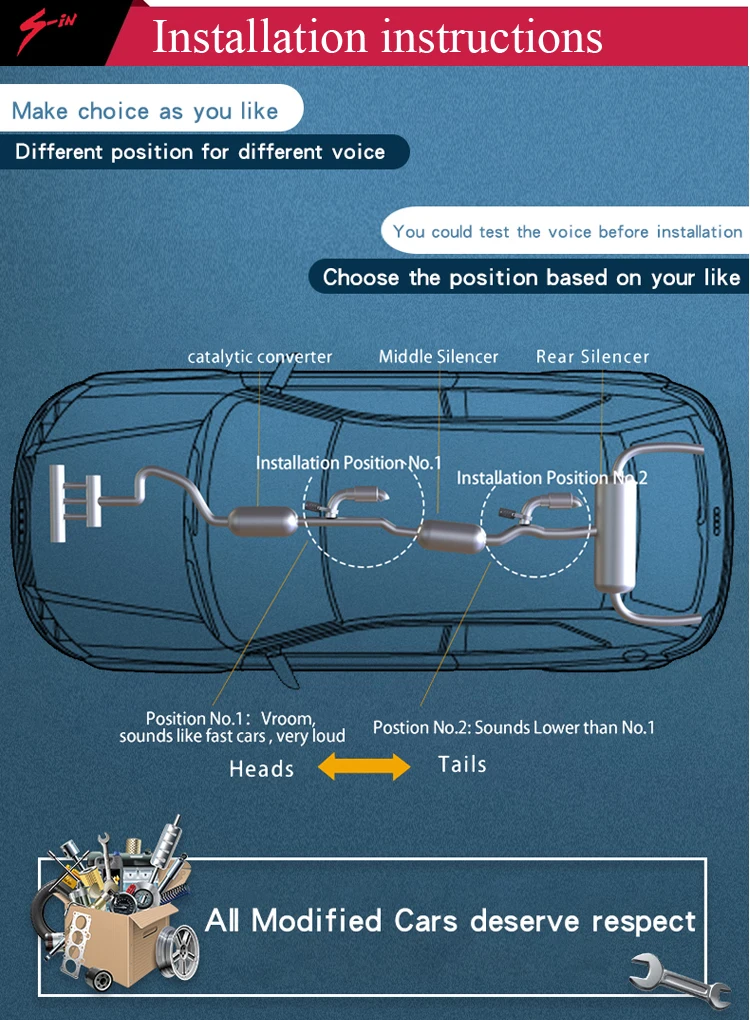 S-IN

Installation instructions

Make choice as you like

Different position for different voice

You could test the voice before installation

Choose the position based on your like

catalytic converter

Middle Silencer

Rear Silencer

Installation Position No.1

Installation Position No.2

Position No.1: Vroom, sounds like fast cars , very loud

Postion No.2: Sounds Lower than No.1

Heads

Tails

All Modified Cars deserve respect