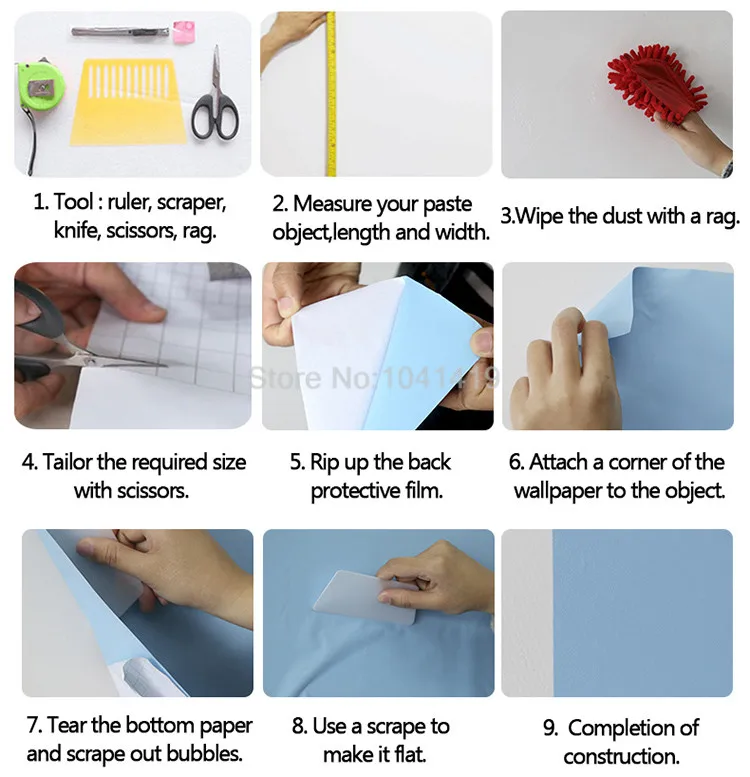 1. Tool : ruler, scraper, knife, scissors, rag.

2. Measure your paste object,length and width.

3.Wipe the dust with a rag.

Store No:1041419

4. Tailor the required size with scissors.

5. Rip up the back protective film.

6. Attach a corner of the wallpaper to the object.

7. Tear the bottom paper and scrape out bubbles.

8. Use a scrape to make it flat.

9. Completion of construction.