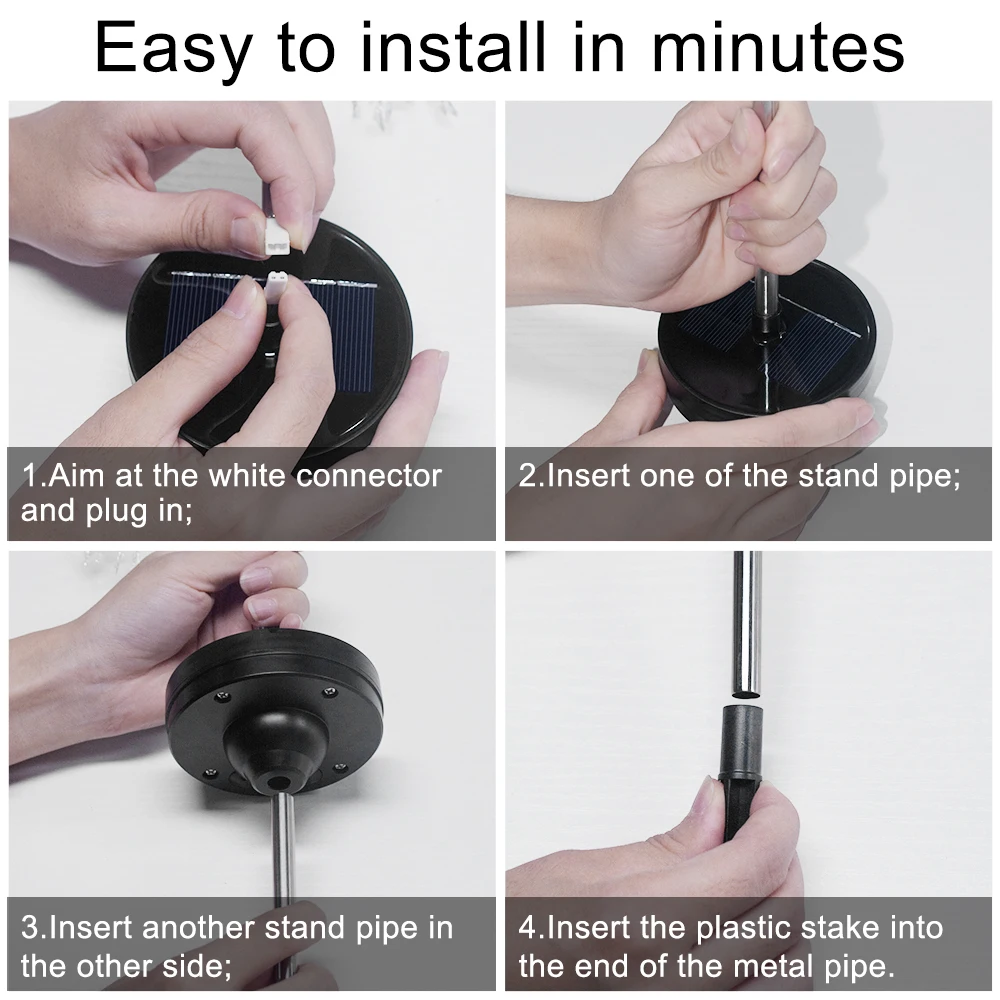 Easy to install in minutes

1.Aim at the white connector and plug in;

2.Insert one of the stand pipe;

3.Insert another stand pipe in the other side;

4.Insert the plastic stake into the end of the metal pipe.