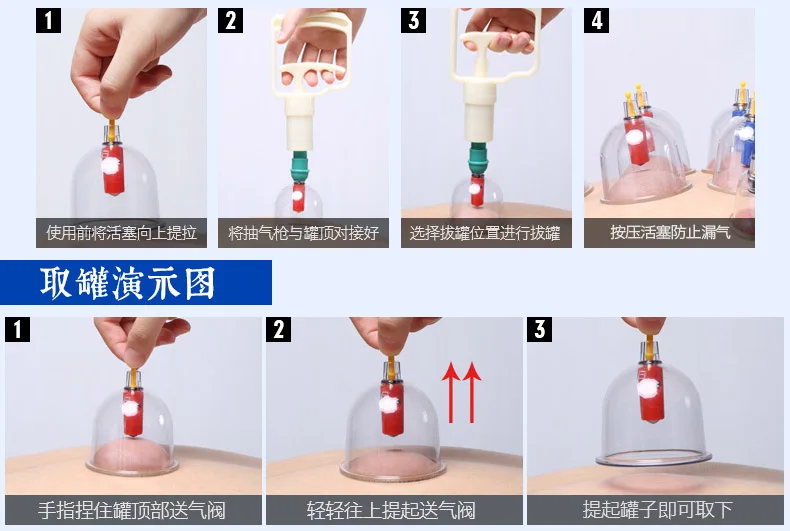 1
使用前将活塞向上提拉

2
将抽气枪与罐顶对接好

3
选择拔罐位置进行拔罐

4
按压活塞防止漏气

取罐演示图

1
手指捏住罐顶部送气阀

2
轻轻往上提起送气阀

3
提起罐子即可取下