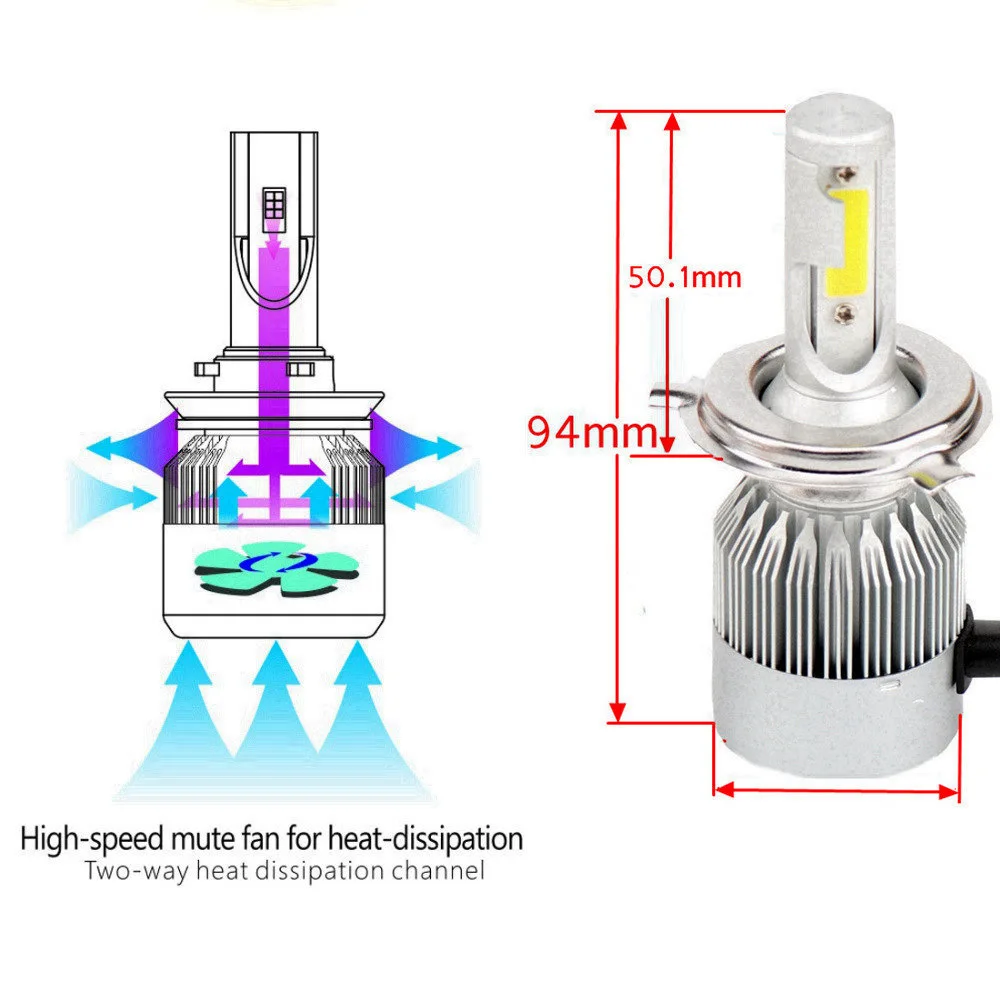 50.1mm

94mm

High-speed mute fan for heat-dissipation
Two-way heat dissipation channel