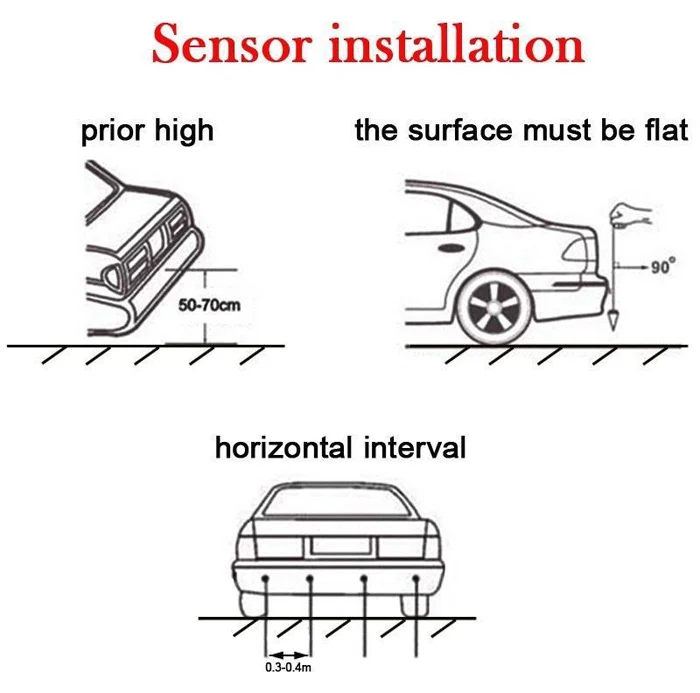 Sensor installation

prior high

50-70cm

the surface must be flat

90°

horizontal interval

0.3-0.4m