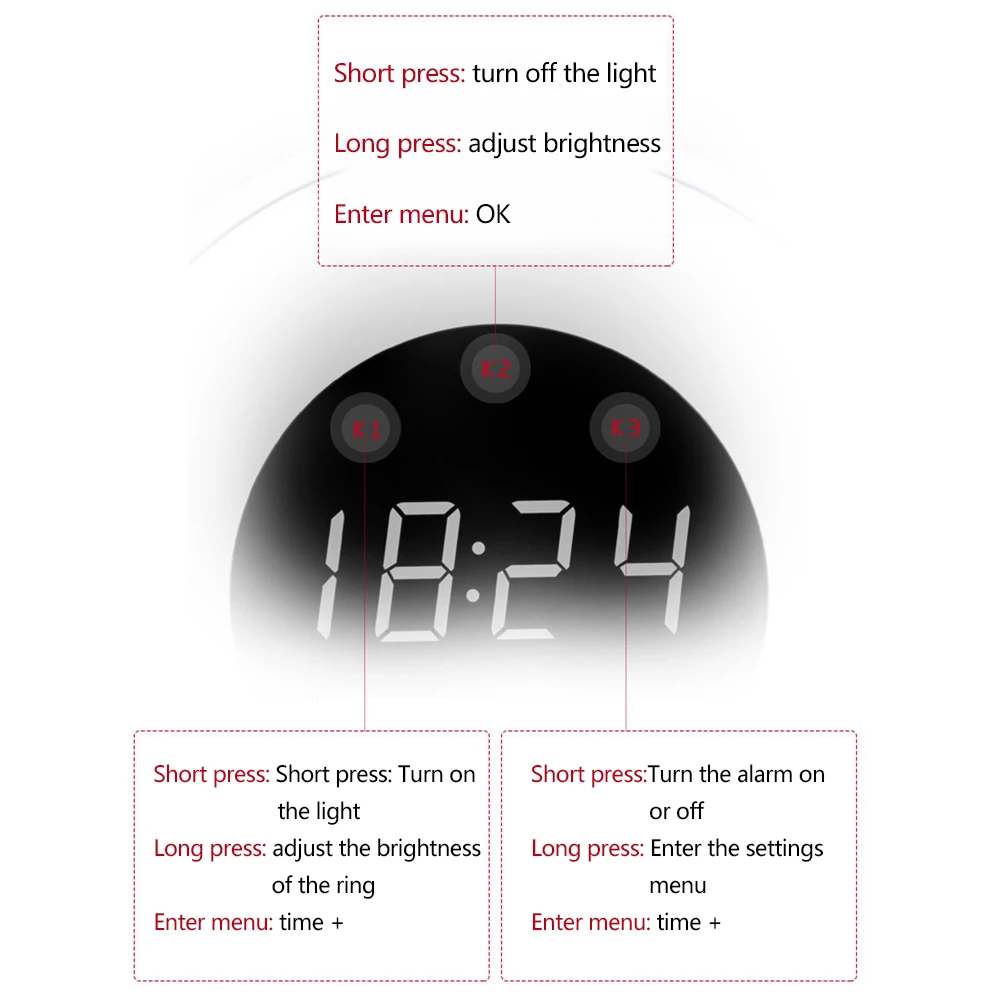 Short press: turn off the light

Long press: adjust brightness

Enter menu: OK

K2

K1

K3

18:24

Short press: Short press: Turn on the light
Long press: adjust the brightness of the ring
Enter menu: time +

Short press:Turn the alarm on or off
Long press: Enter the settings menu
Enter menu: time +