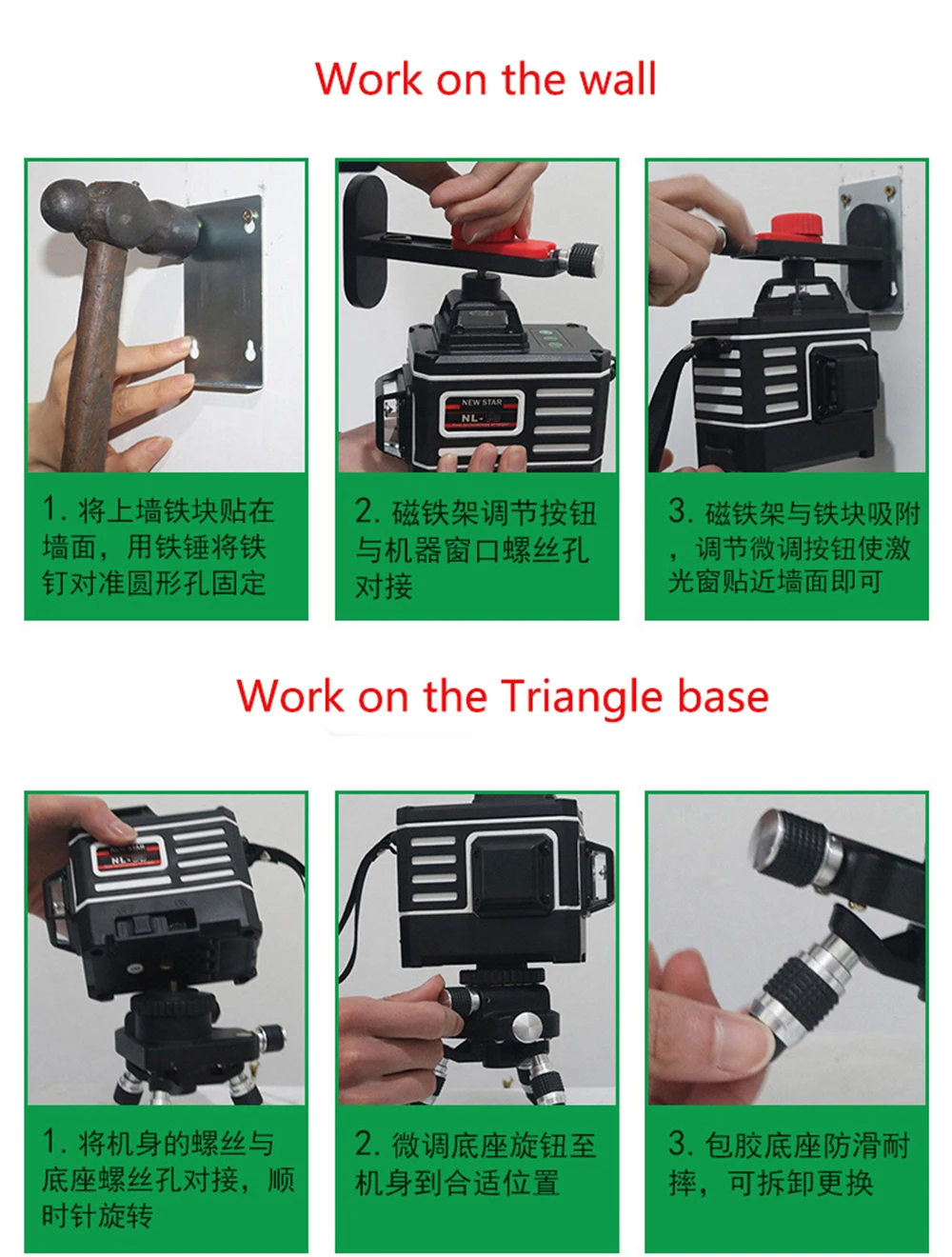 Work on the wall

NEW STAR
NL-

1. 将上墙铁块贴在墙面，用铁锤将铁钉对准圆形孔固定

2. 磁铁架调节按钮与机器窗口螺丝孔对接

3. 磁铁架与铁块吸附，调节微调按钮使激光窗贴近墙面即可

Work on the Triangle base

NEW STAR
NL-

1. 将机身的螺丝与底座螺丝孔对接，顺时针旋转

2. 微调底座旋钮至机身到合适位置

3. 包胶底座防滑耐摔，可拆卸更换