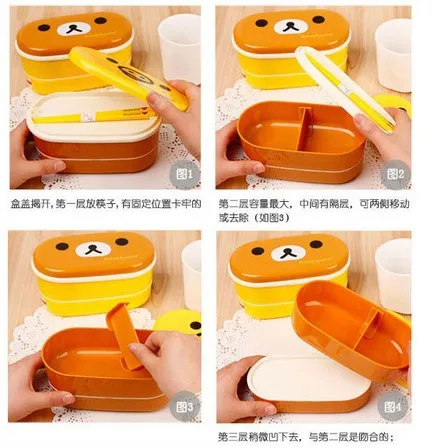 图1

盒盖揭开，第一层放筷子，有固定位置卡牢的

图2

第二层容量最大，中间有隔层，可两侧移动或去除（如图3）

图3

图4

第三层稍微凹下去，与第二层是吻合的；