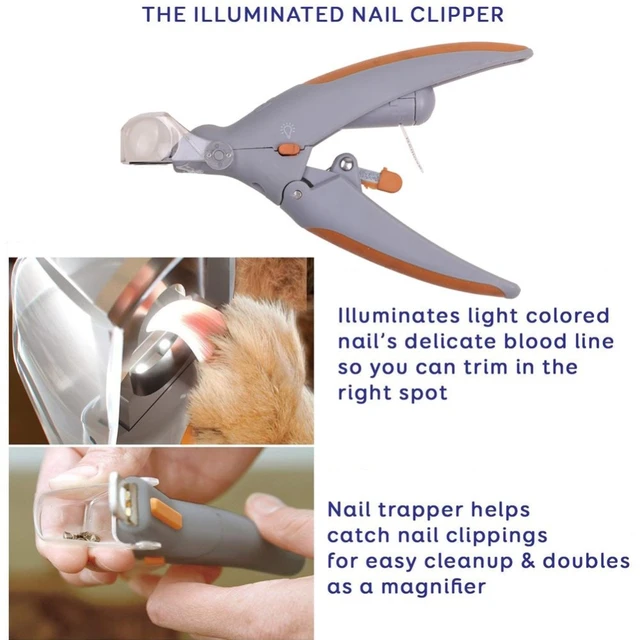 THE ILLUMINATED NAIL CLIPPER

Illuminates light colored nail's delicate blood line so you can trim in the right spot

Nail trapper helps catch nail clippings for easy cleanup & doubles as a magnifier