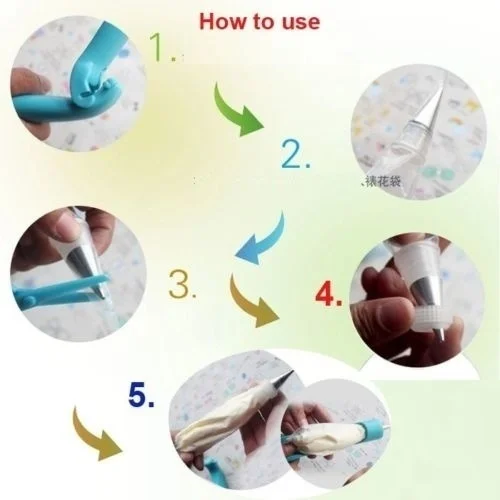 How to use

1.

2.

、裱花袋

3.

4.

5.