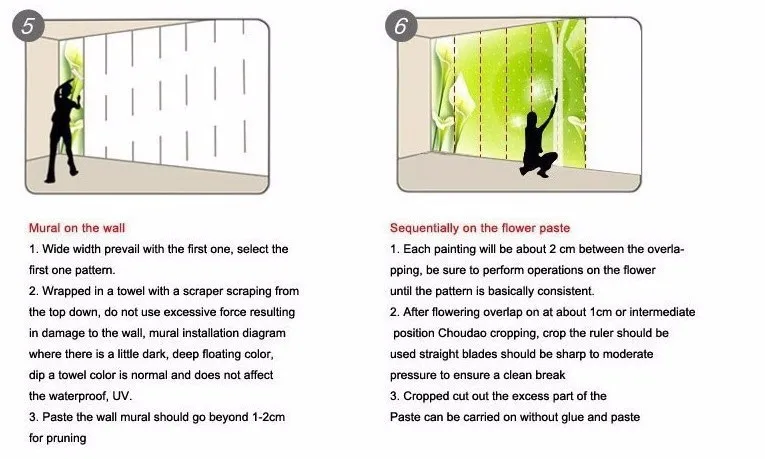 5

Mural on the wall

1. Wide width prevail with the first one, select the first one pattern.

2. Wrapped in a towel with a scraper scraping from the top down, do not use excessive force resulting in damage to the wall, mural installation diagram where there is a little dark, deep floating color, dip a towel color is normal and does not affect the waterproof, UV.

3. Paste the wall mural should go beyond 1-2cm for pruning

6

Sequentially on the flower paste

1. Each painting will be about 2 cm between the overlapping, be sure to perform operations on the flower until the pattern is basically consistent.

2. After flowering overlap on at about 1cm or intermediate position Choudao cropping, crop the ruler should be used straight blades should be sharp to moderate pressure to ensure a clean break

3. Cropped cut out the excess part of the Paste can be carried on without glue and paste