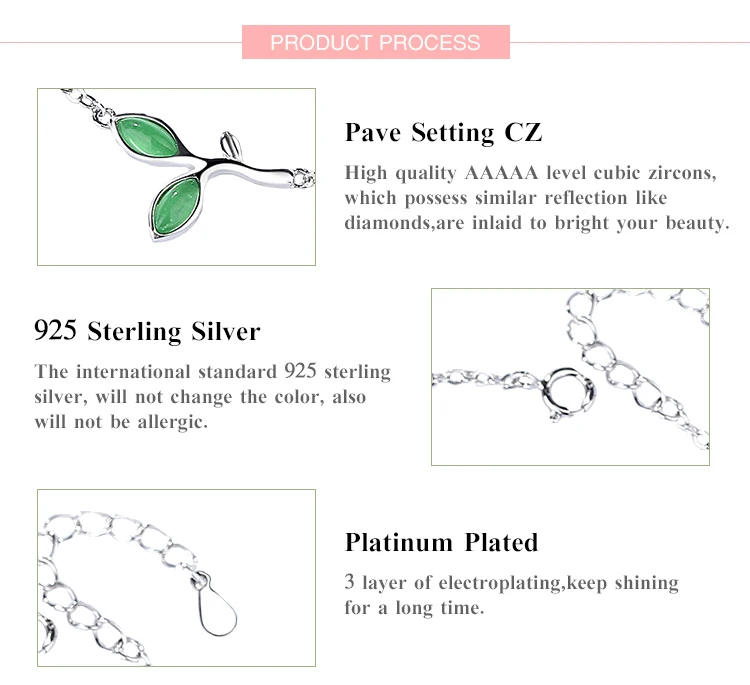 PRODUCT PROCESS

Pave Setting CZ

High quality AAAAA level cubic zircons, which possess similar reflection like diamonds,are inlaid to bright your beauty.

925 Sterling Silver

The international standard 925 sterling silver, will not change the color, also will not be allergic.

Platinum Plated

3 layer of electroplating,keep shining for a long time.