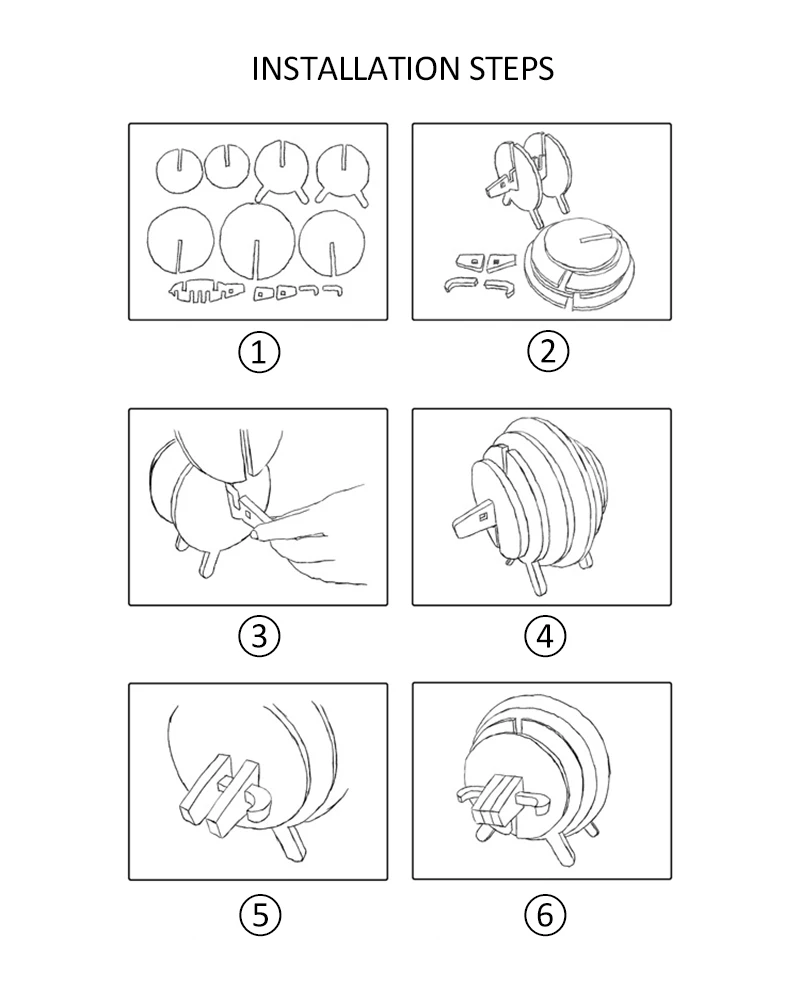 INSTALLATION STEPS

①

②

③

④

⑤

⑥