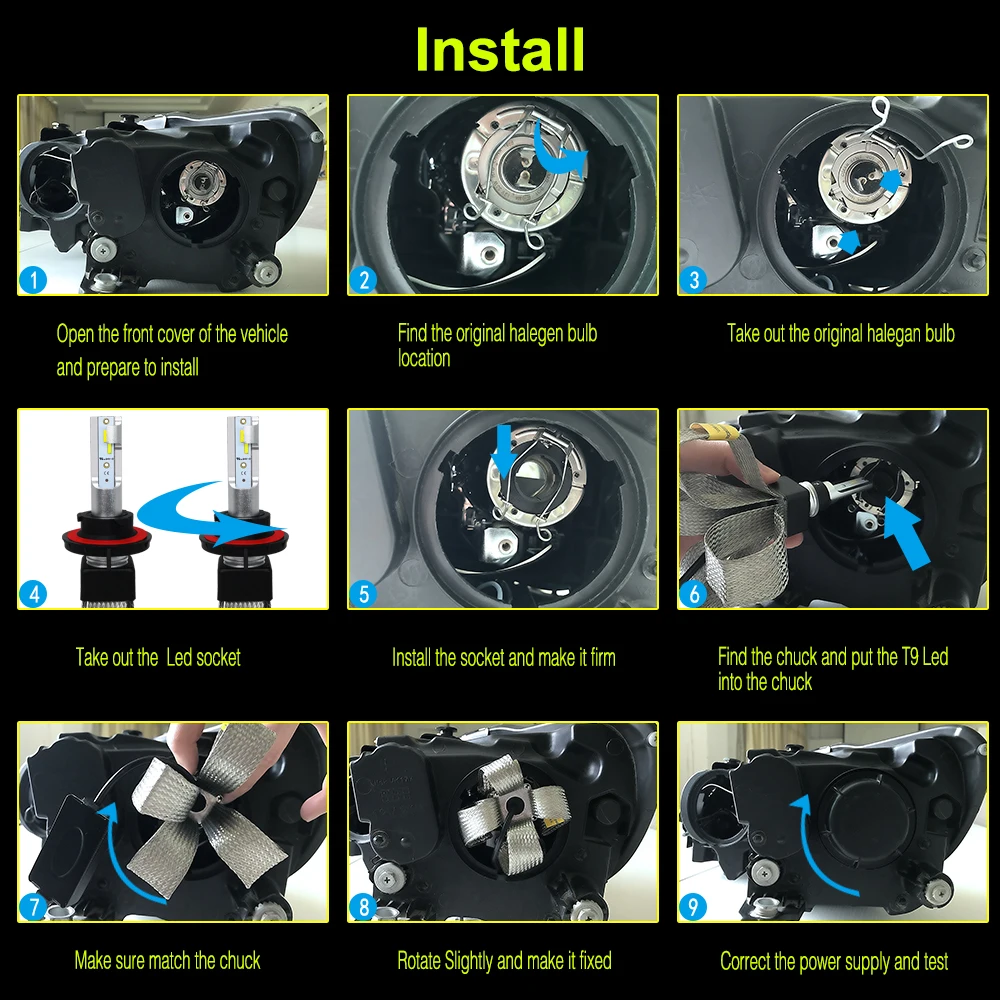 Install

1

Open the front cover of the vehicle and prepare to install

2

Find the original halegen bulb location

3

Take out the original halegan bulb

4

Take out the Led socket

5

Install the socket and make it firm

6

Find the chuck and put the T9 Led into the chuck

7

Make sure match the chuck

8

Rotate Slightly and make it fixed

9

Correct the power supply and test