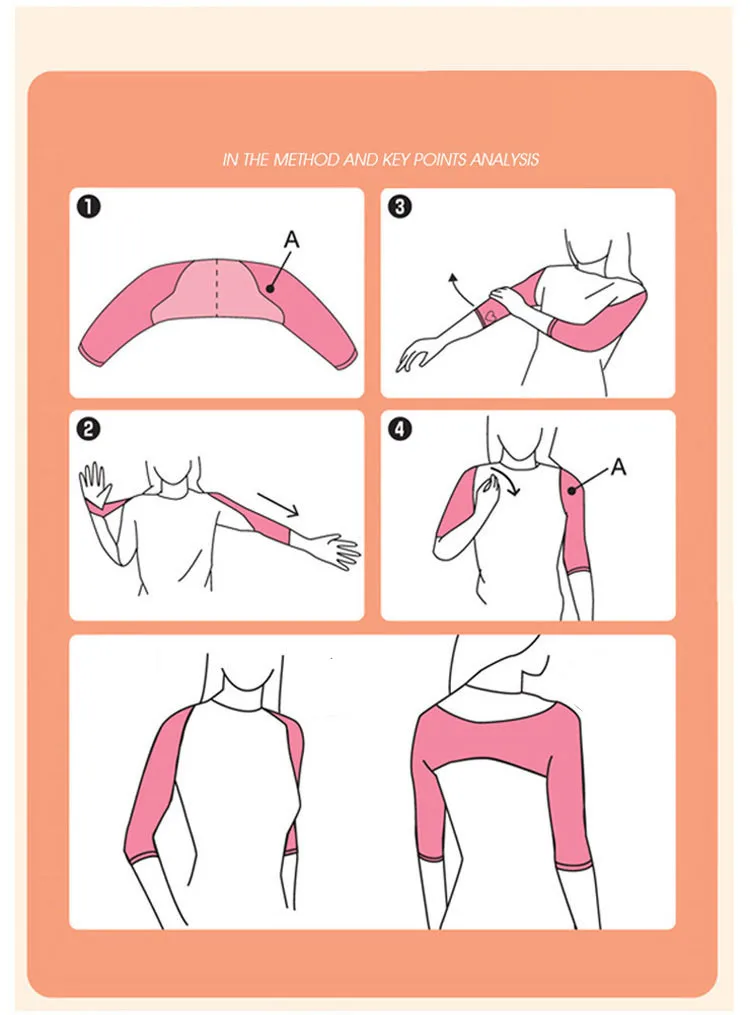 IN THE METHOD AND KEY POINTS ANALYSIS

1
A

3

2

4
A