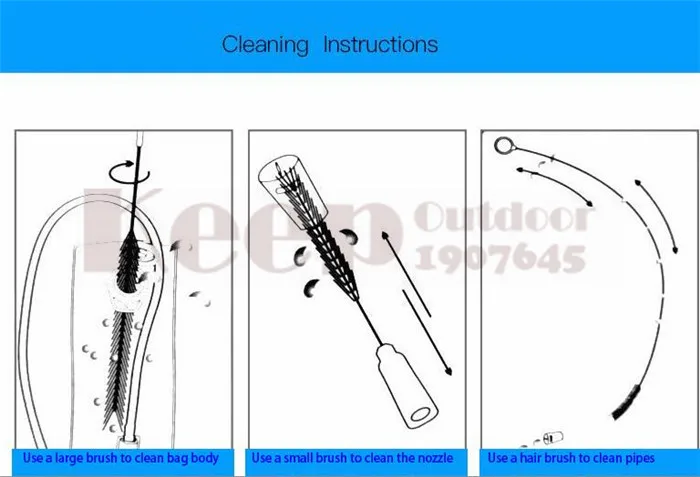 Cleaning Instructions

Keep Outdoor 1907645

Use a large brush to clean bag body

Use a small brush to clean the nozzle

Use a hair brush to clean pipes