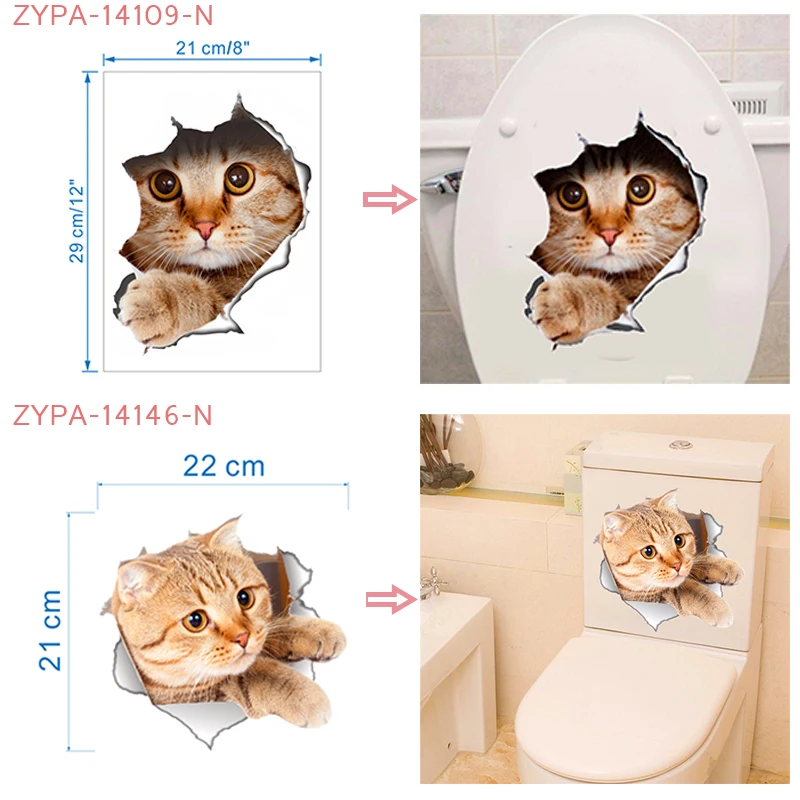 ZYPA-14109-N

21 cm/8"

29 cm/12"

ZYPA-14146-N

22 cm

21 cm