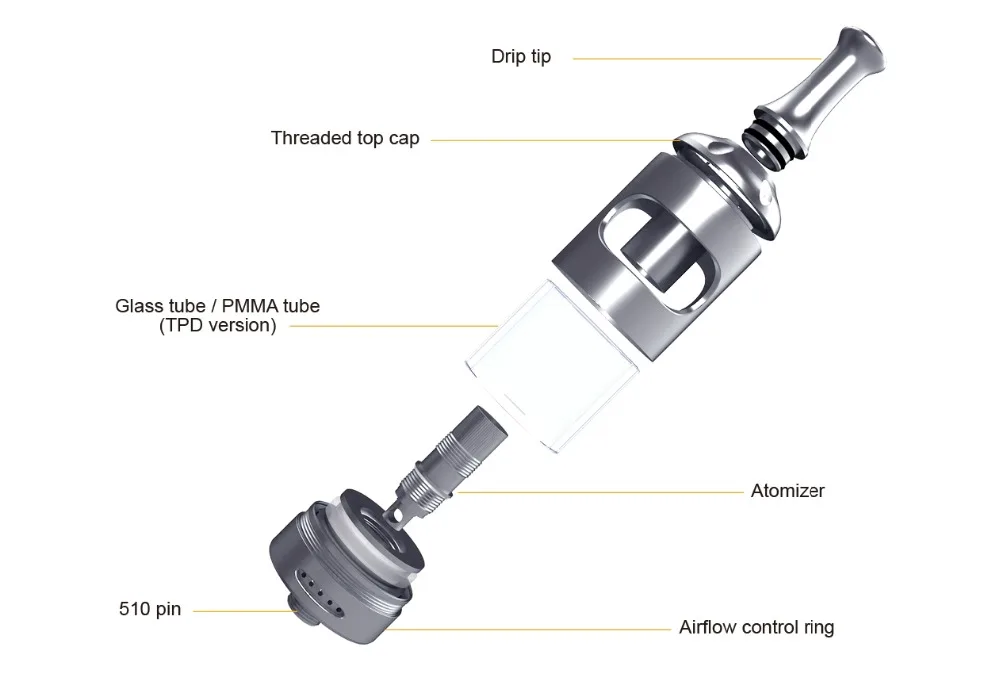 Drip tip

Threaded top cap

Glass tube / PMMA tube
(TPD version)

Atomizer

510 pin

Airflow control ring