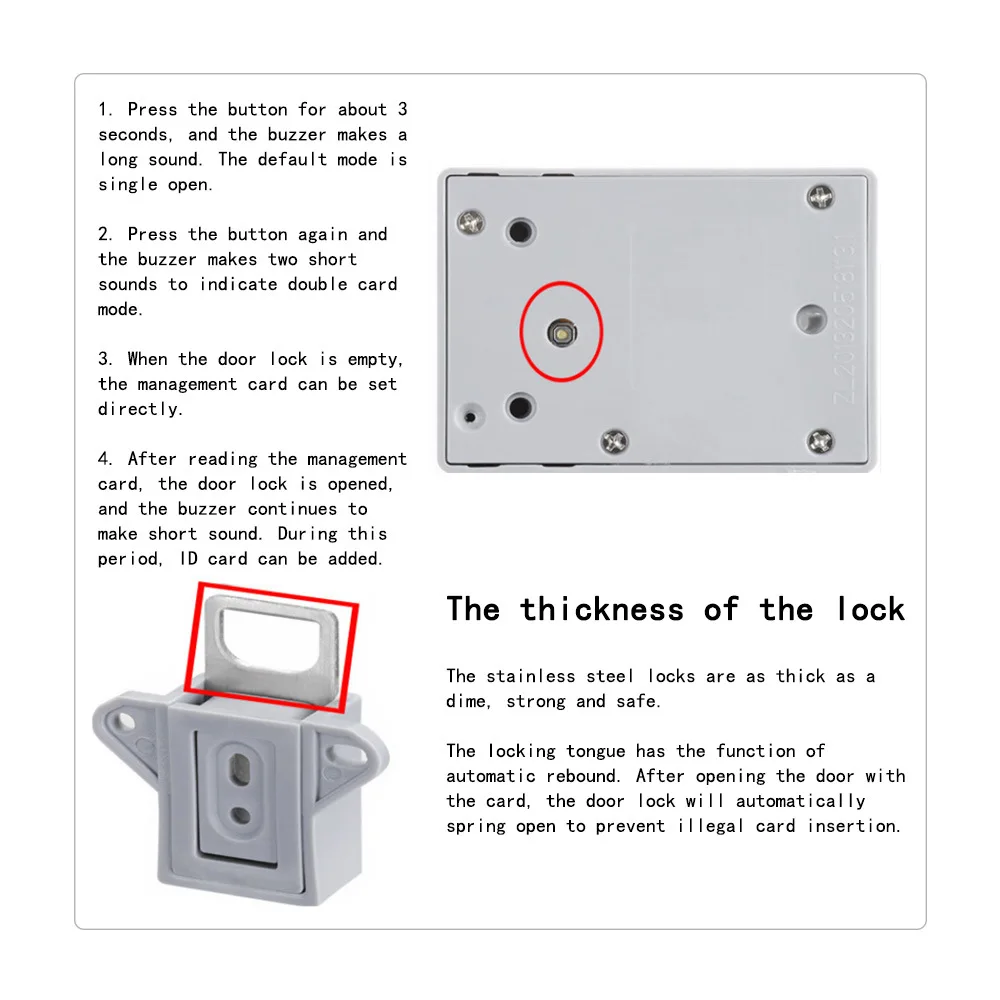 1. Press the button for about 3 seconds, and the buzzer makes a long sound. The default mode is single open.

2. Press the button again and the buzzer makes two short sounds to indicate double card mode.

3. When the door lock is empty, the management card can be set directly.

4. After reading the management card, the door lock is opened, and the buzzer continues to make short sound. During this period, ID card can be added.

ZL201820518191

The thickness of the lock

The stainless steel locks are as thick as a dime, strong and safe.

The locking tongue has the function of automatic rebound. After opening the door with the card, the door lock will automatically spring open to prevent illegal card insertion.