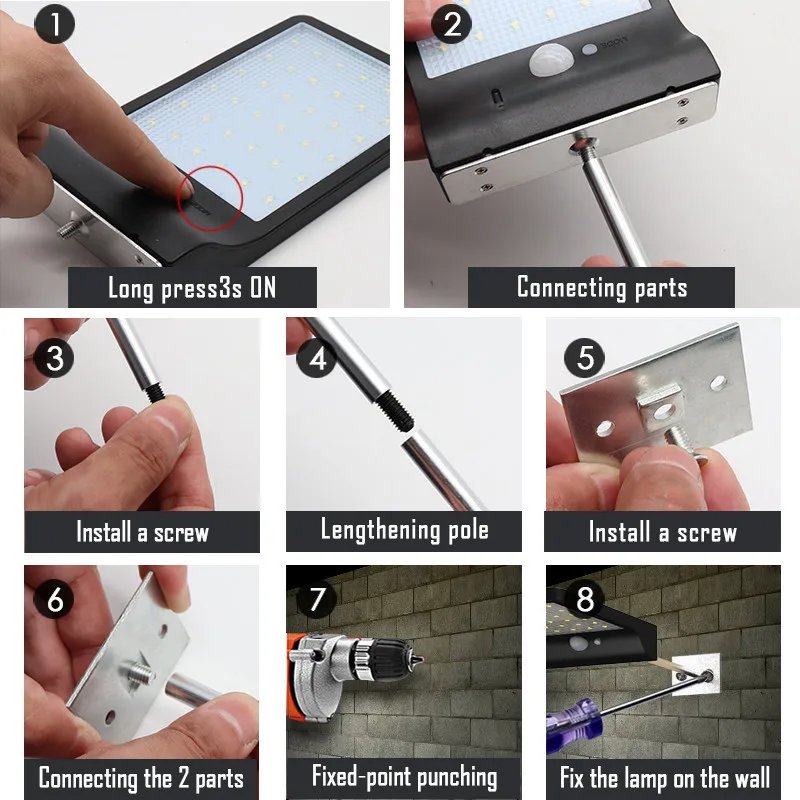 1
Long press3s ON

2
Connecting parts

3
Install a screw

4
Lengthening pole

5
Install a screw

6
Connecting the 2 parts

7
Fixed-point punching

8
Fix the lamp on the wall