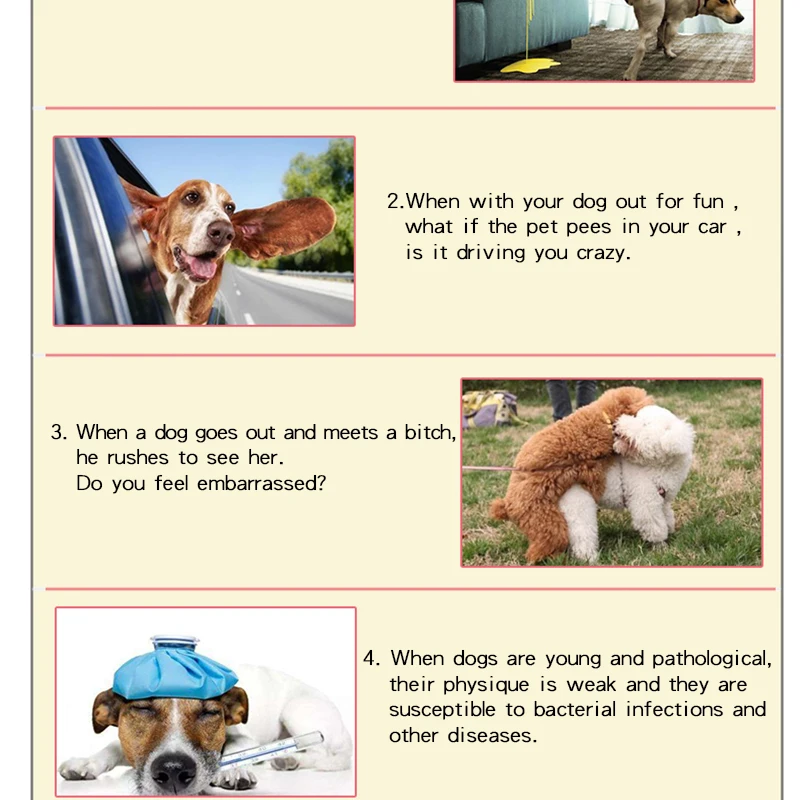 2.When with your dog out for fun , what if the pet pees in your car , is it driving you crazy.

3. When a dog goes out and meets a bitch, he rushes to see her.
Do you feel embarrassed?

4. When dogs are young and pathological, their physique is weak and they are susceptible to bacterial infections and other diseases.