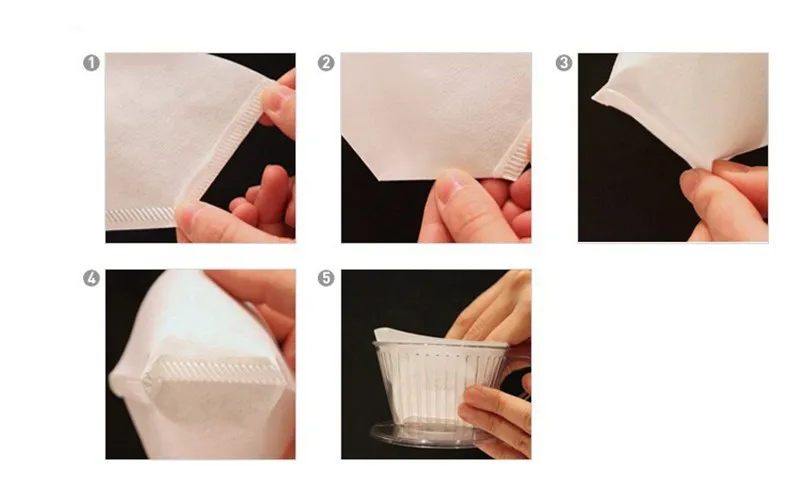 1
2
3
4
5