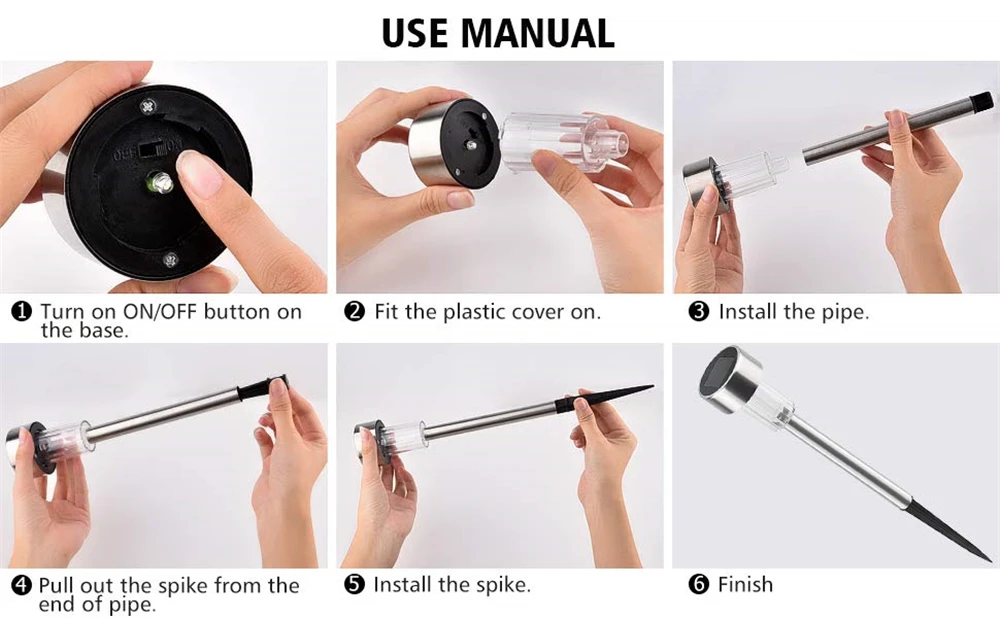 USE MANUAL

OFF ON

❶ Turn on ON/OFF button on the base.

❷ Fit the plastic cover on.

❸ Install the pipe.

❹ Pull out the spike from the end of pipe.

❺ Install the spike.

❻ Finish