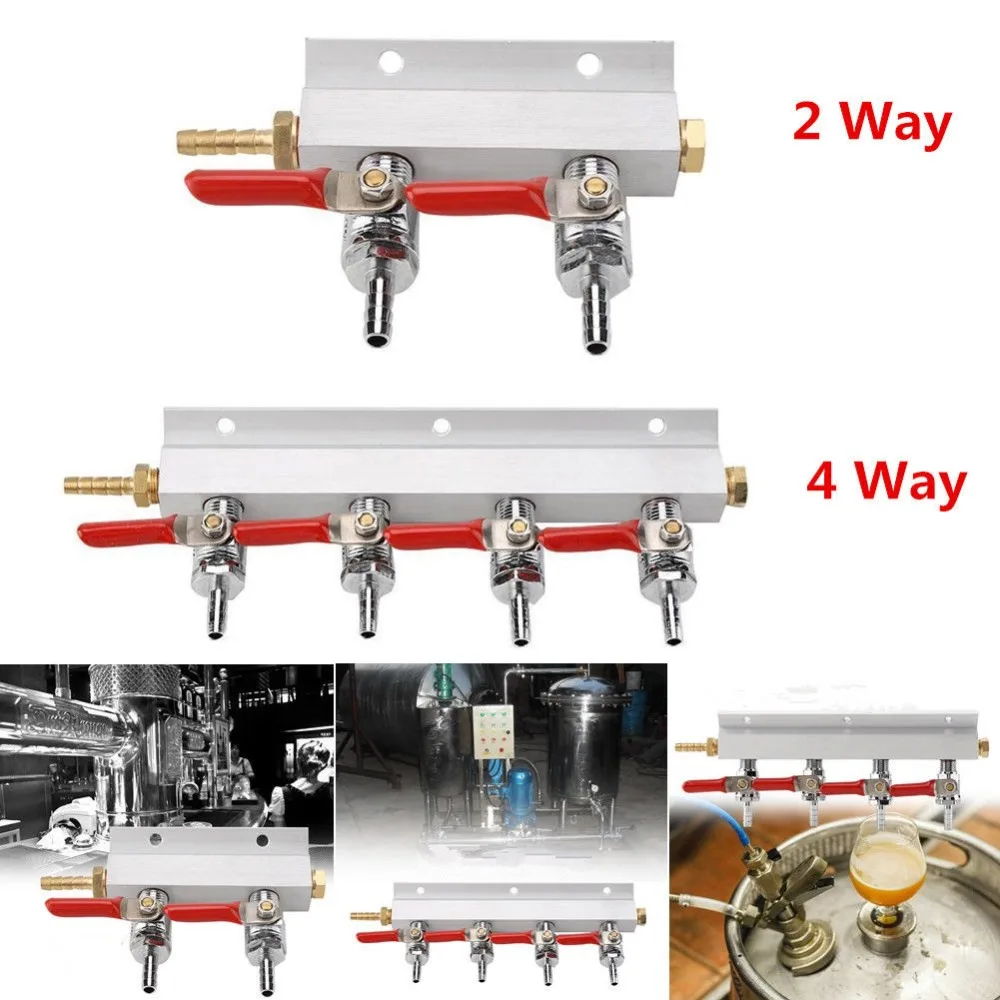 2 Way

4 Way