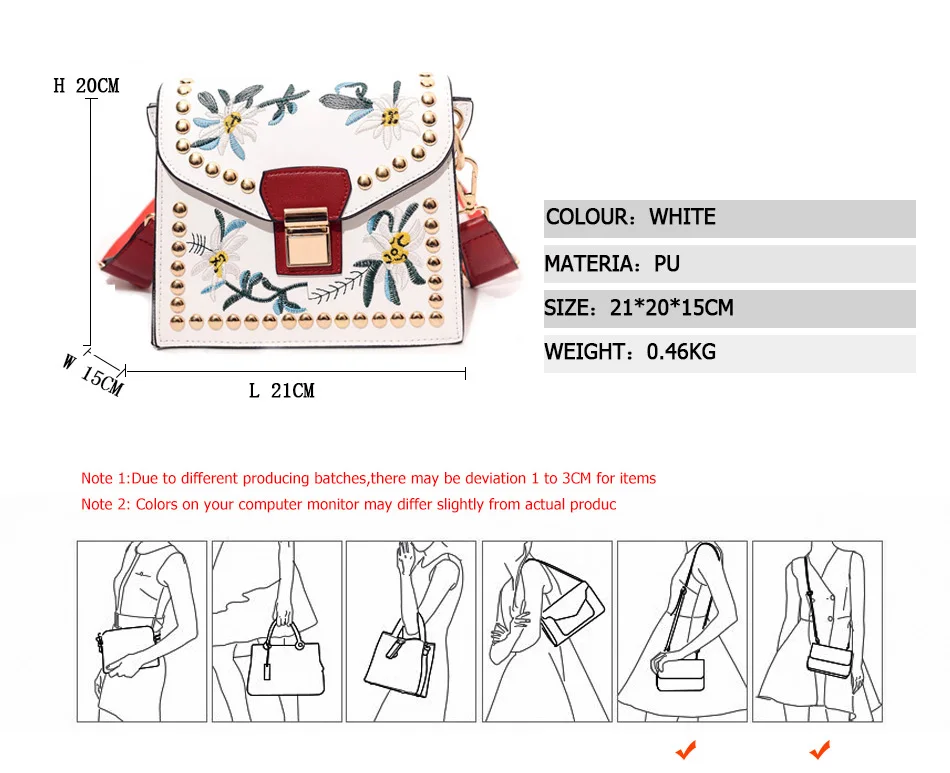 H 20CM

W 15CM

L 21CM

COLOUR：WHITE

MATERIA：PU

SIZE：21*20*15CM

WEIGHT：0.46KG

Note 1:Due to different producing batches,there may be deviation 1 to 3CM for items

Note 2: Colors on your computer monitor may differ slightly from actual produc