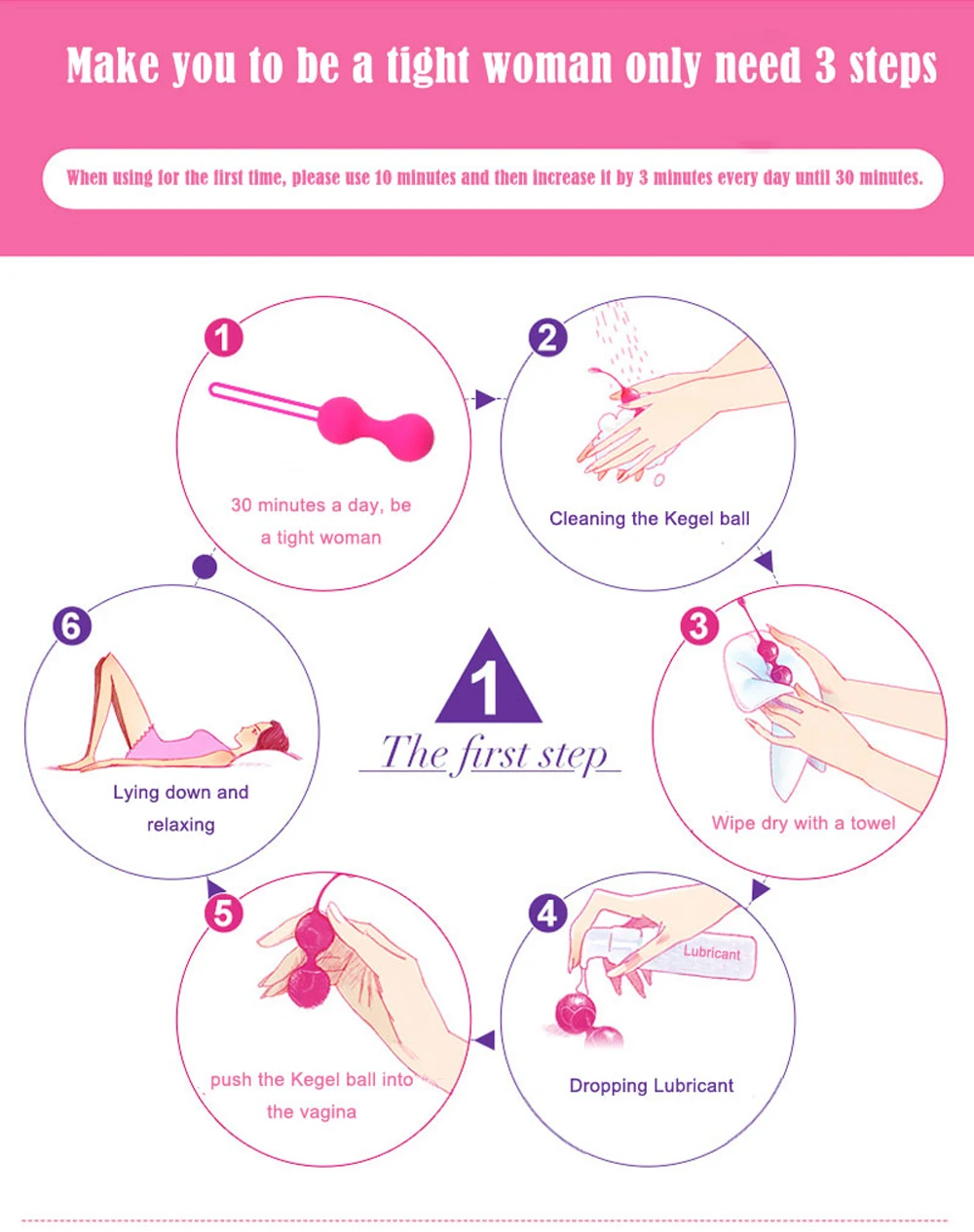 Make you to be a tight woman only need 3 steps

When using for the first time, please use 10 minutes and then increase it by 3 minutes every day until 30 minutes.

1
30 minutes a day, be a tight woman

2
Cleaning the Kegel ball

3
Wipe dry with a towel

4
Lubricant
Dropping Lubricant

5
push the Kegel ball into the vagina

6
Lying down and relaxing

1
The first step