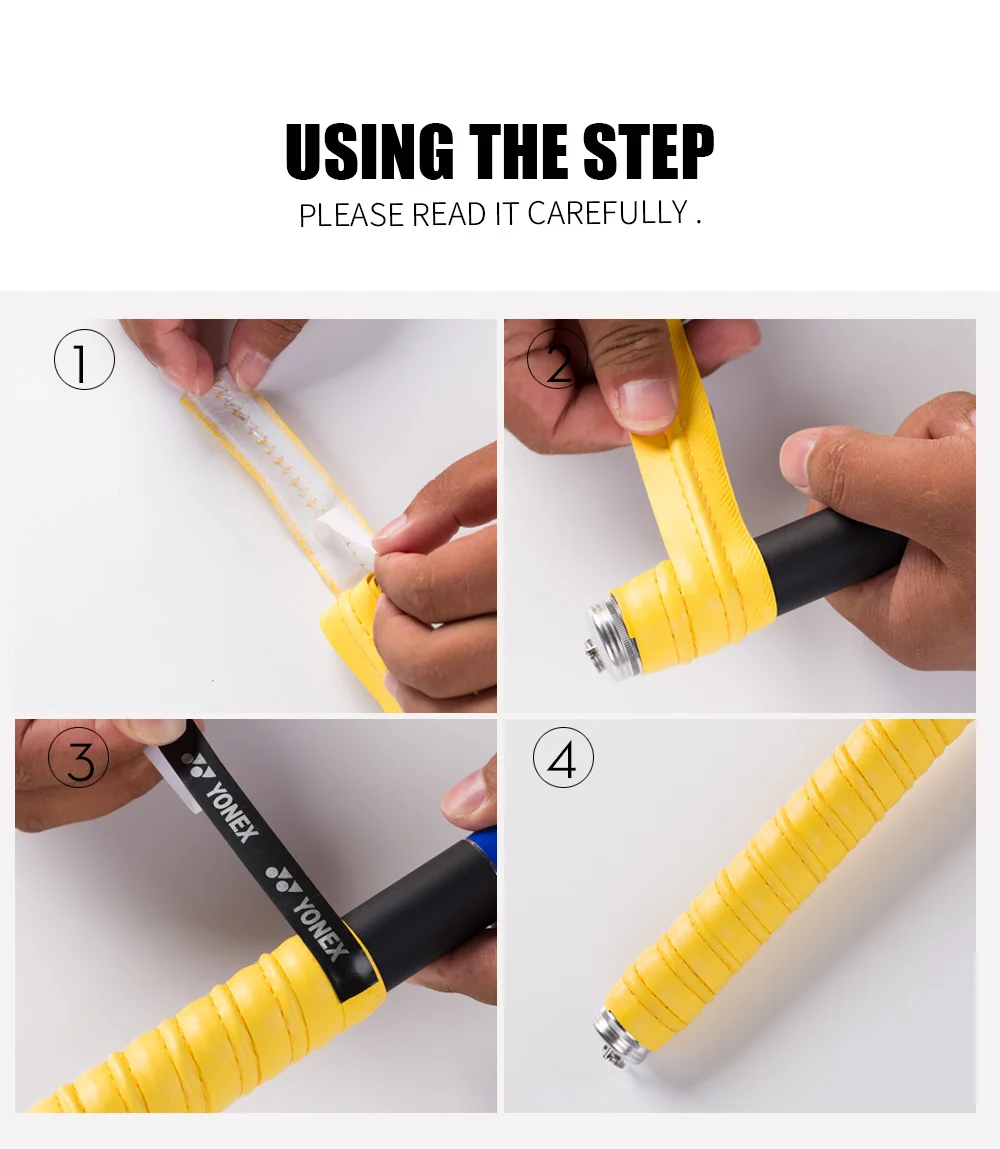 USING THE STEP
PLEASE READ IT CAREFULLY .

1

2

3

YONEX

YONEX

4