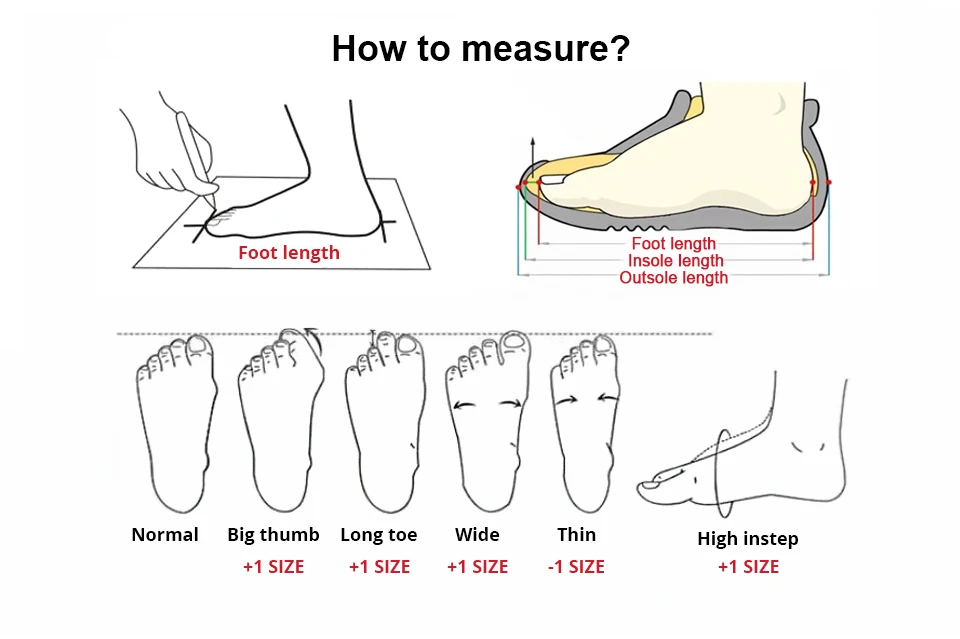 How to measure?

Foot length

Foot length
Insole length
Outsole length

Normal

Big thumb
+1 SIZE

Long toe
+1 SIZE

Wide
+1 SIZE

Thin
-1 SIZE

High instep
+1 SIZE