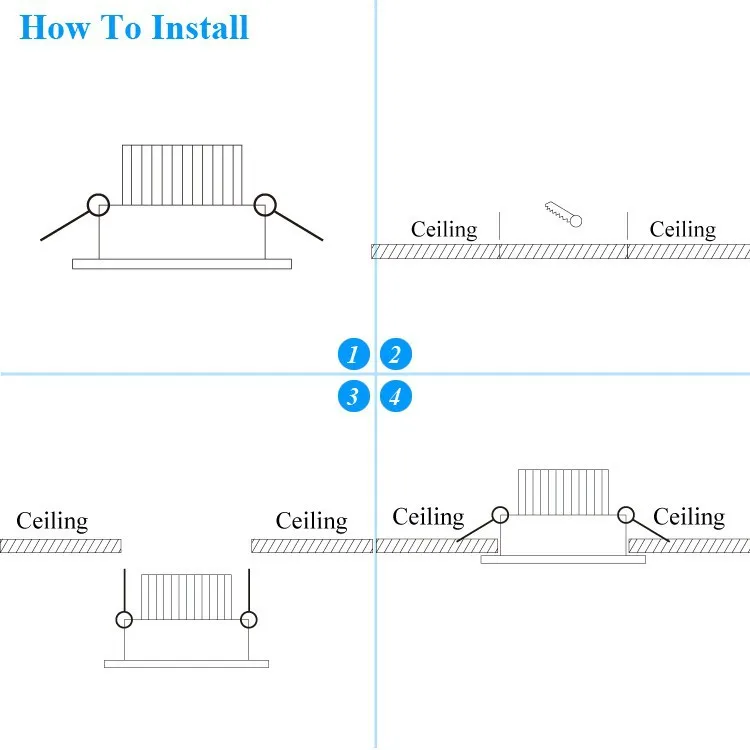 How To Install

Ceiling

Ceiling

1
2
3
4

Ceiling

Ceiling

Ceiling

Ceiling